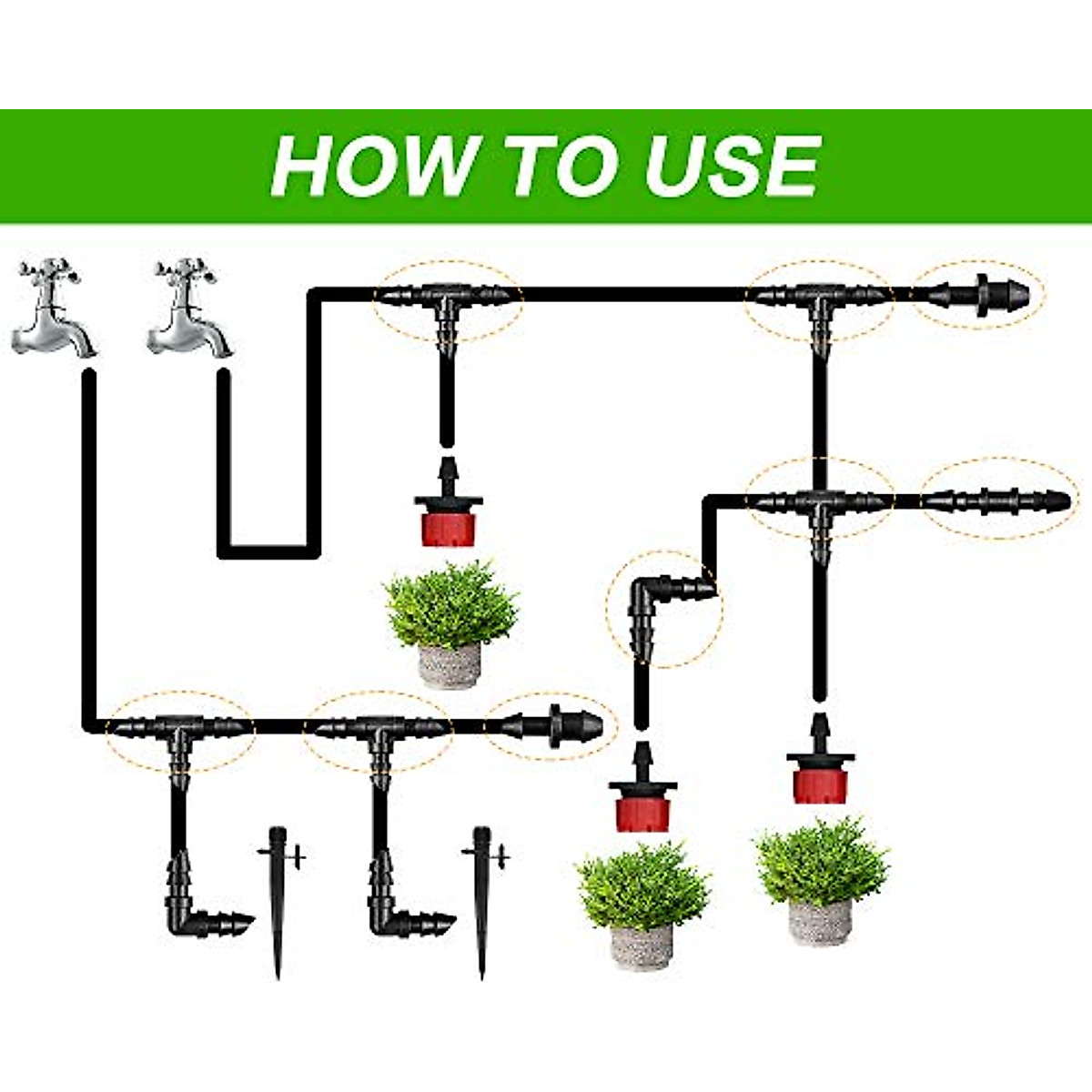 HOW TO USE