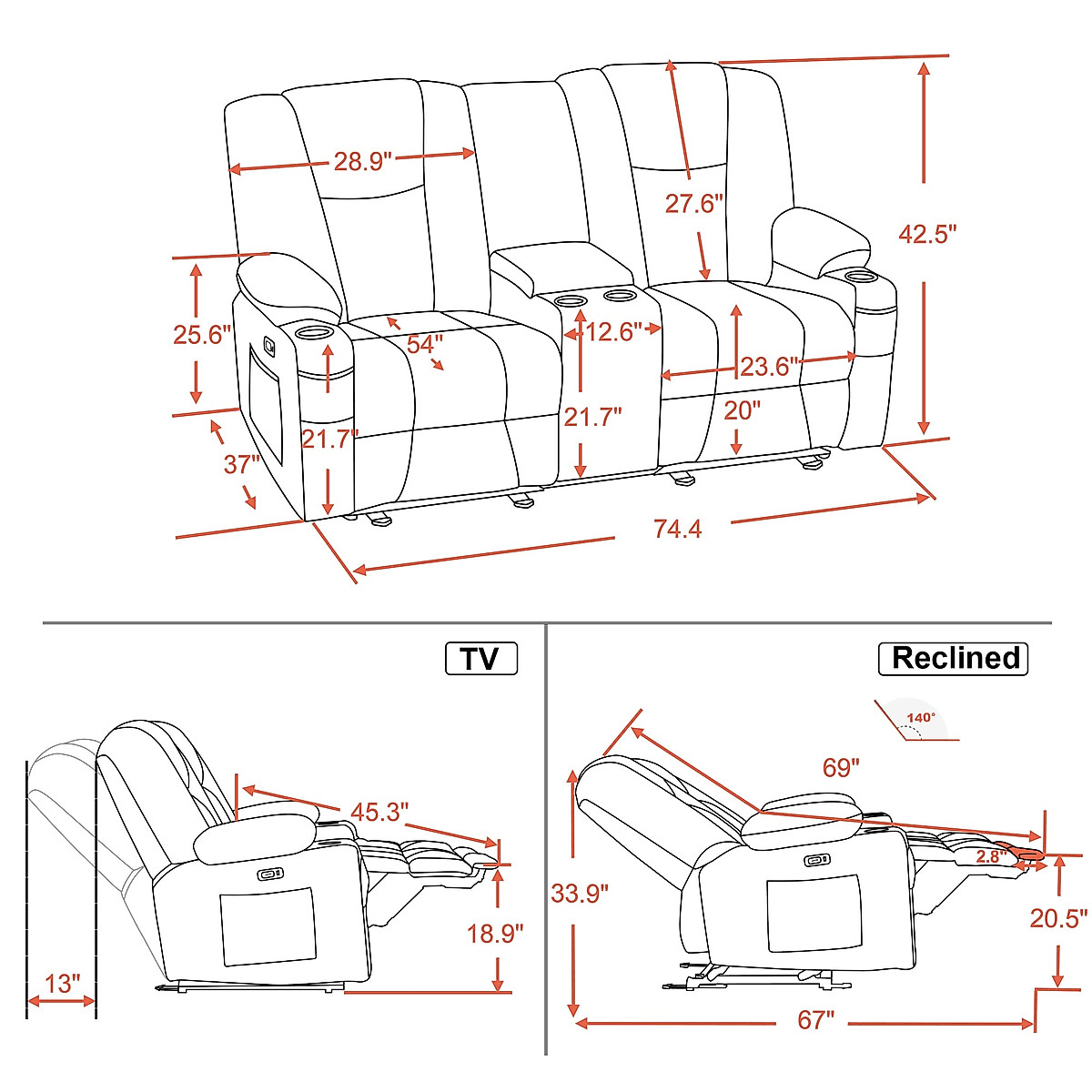 28.9"
27.6"
42.5"
25.6"
54"
12.6"
23.6"
21.7"
21.7"
20"
37"
74.4

TV
45.3"
18.9"
13"

Reclined
140°
69"
2.8"
33.9"
20.5"
67"