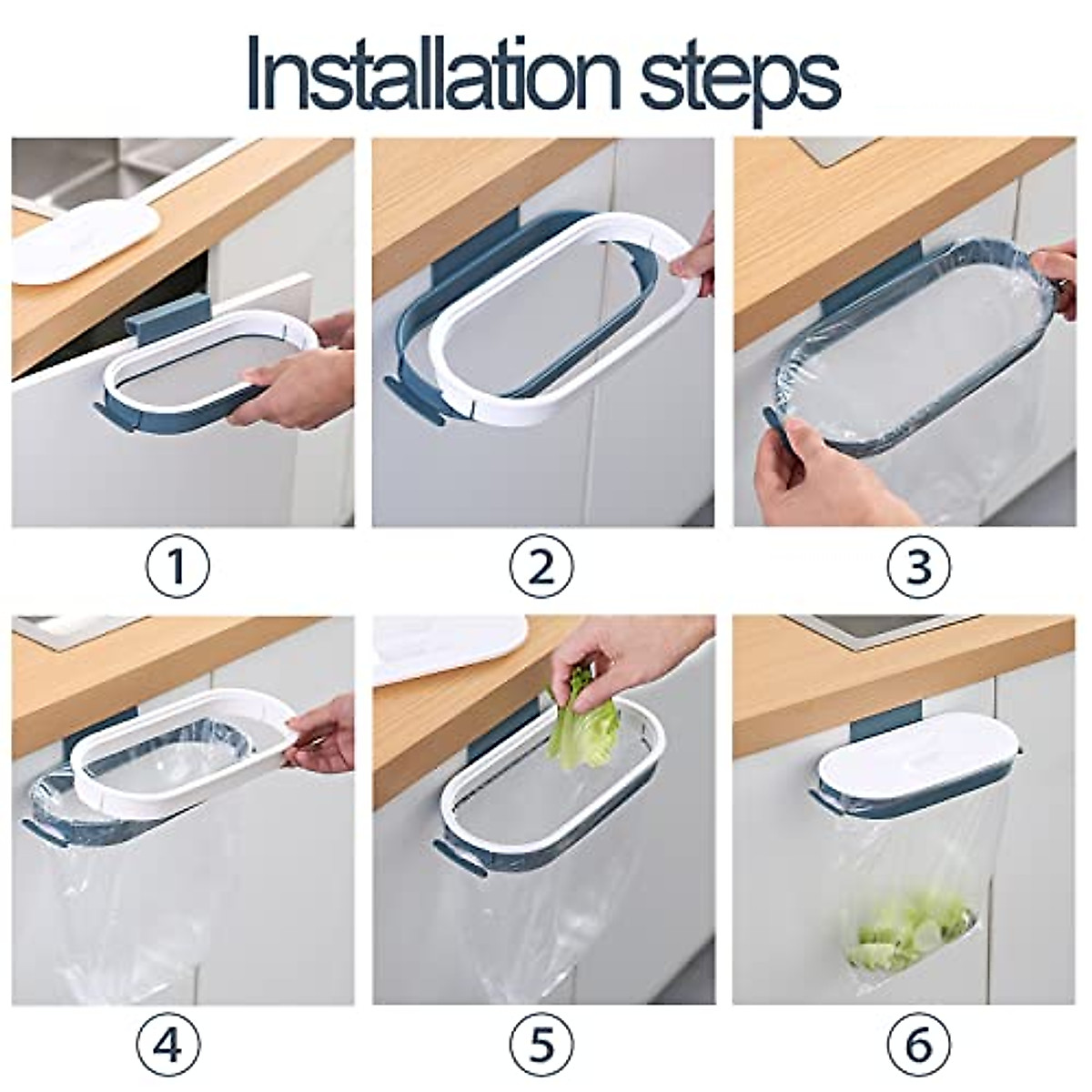 Installation steps

①

②

③

④

⑤

⑥