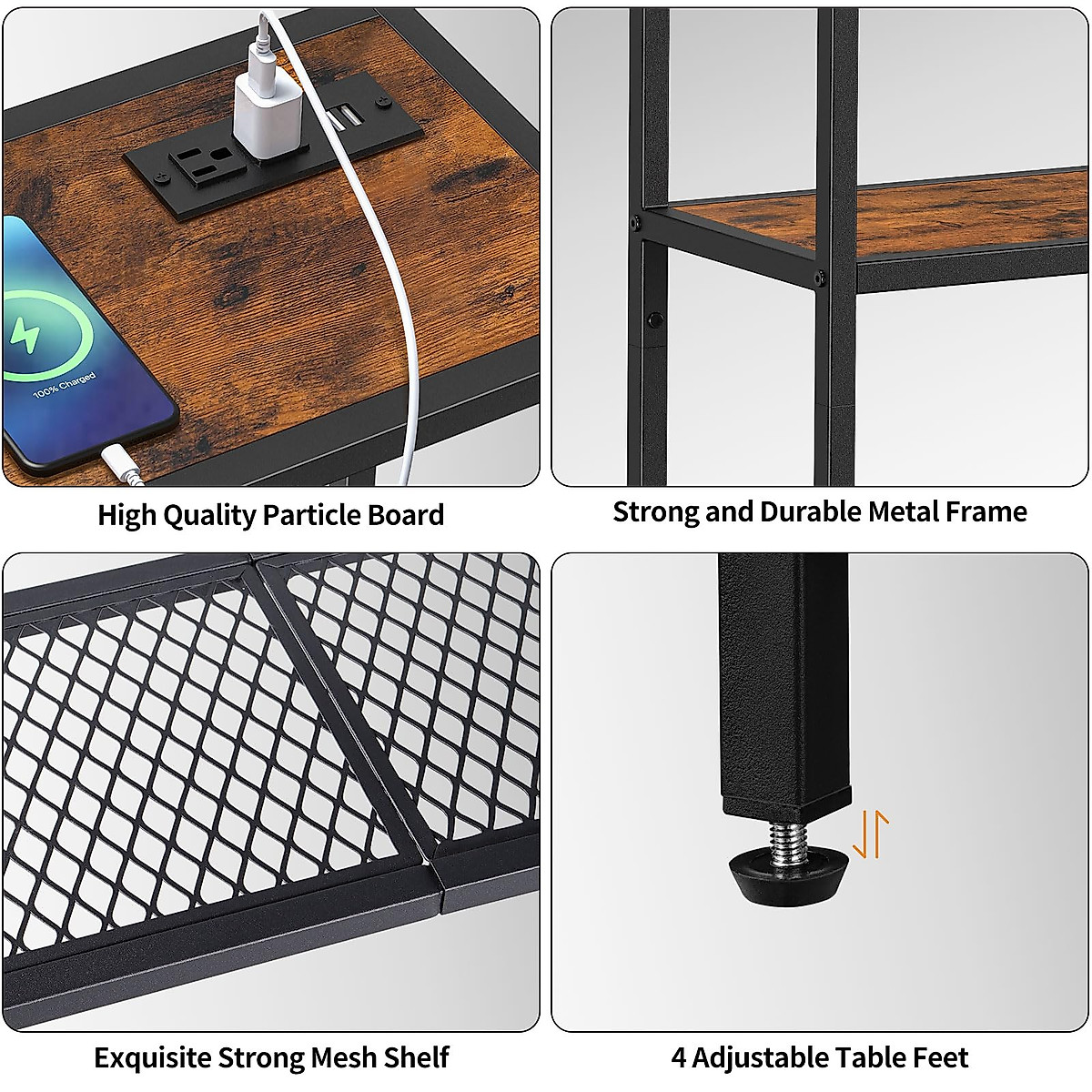 100% Charged

High Quality Particle Board

Strong and Durable Metal Frame

Exquisite Strong Mesh Shelf

4 Adjustable Table Feet