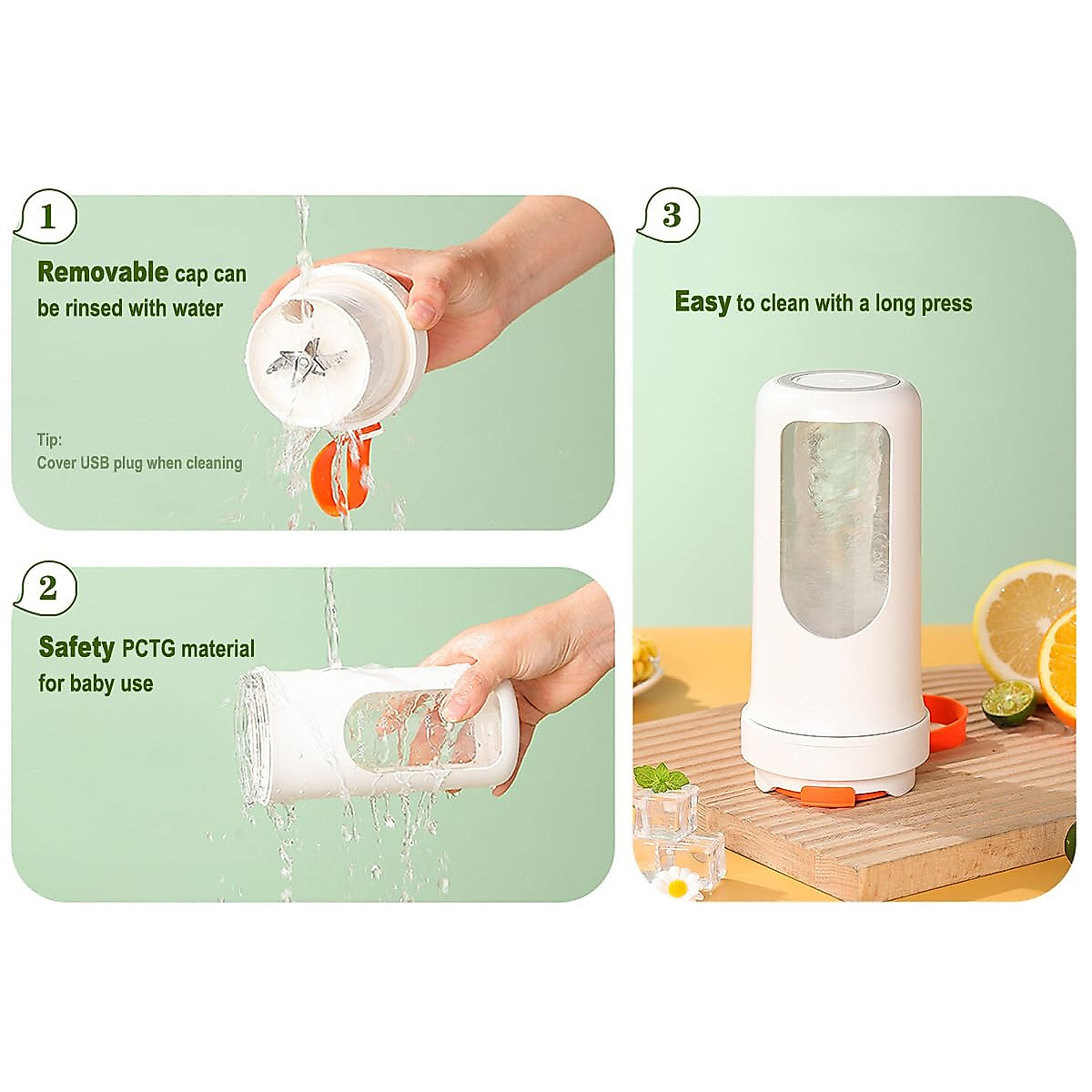 1

Removable cap can be rinsed with water

Tip:
Cover USB plug when cleaning

2

Safety PCTG material for baby use

3

Easy to clean with a long press