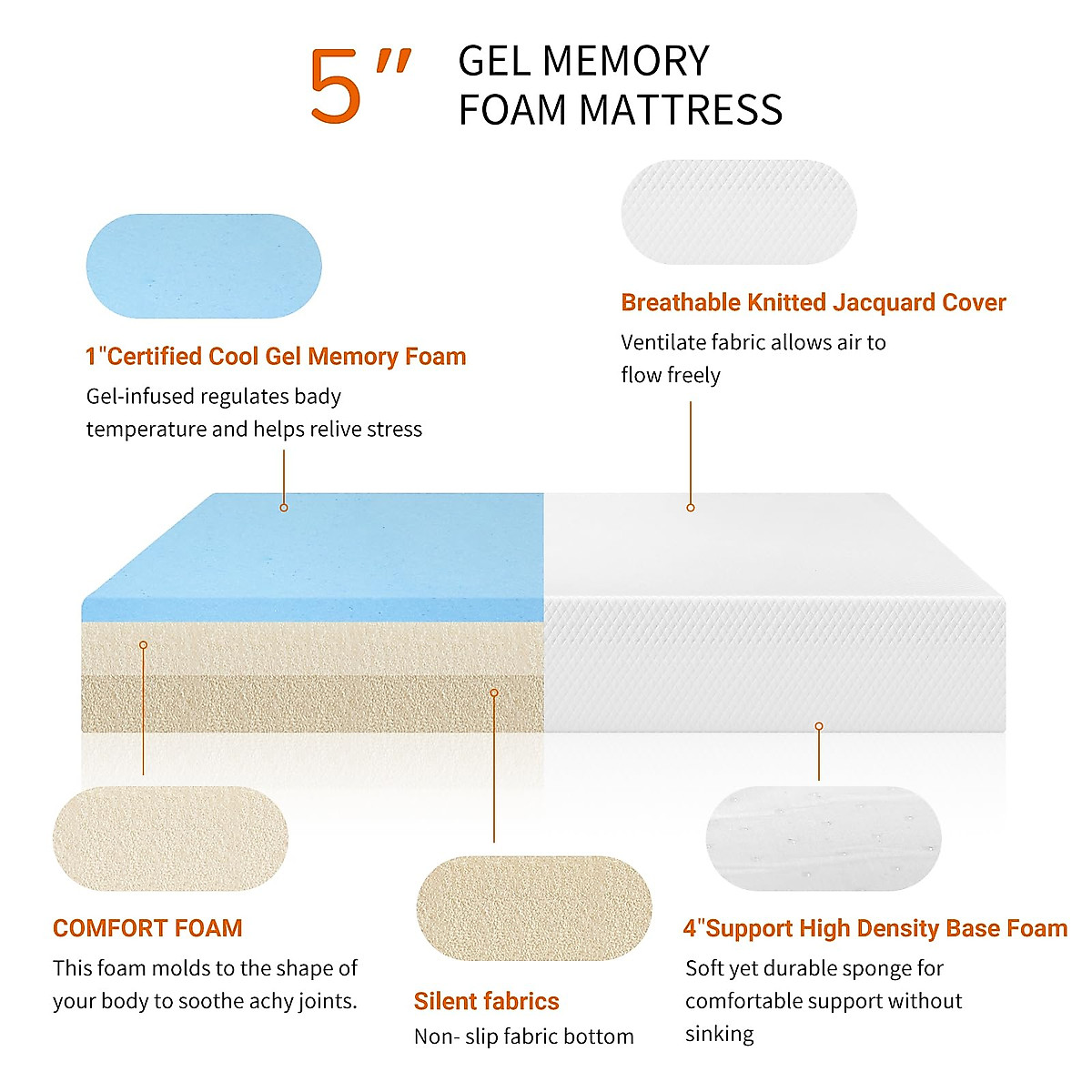 5" GEL MEMORY FOAM MATTRESS

1"Certified Cool Gel Memory Foam
Gel-infused regulates bady temperature and helps relive stress

Breathable Knitted Jacquard Cover
Ventilate fabric allows air to flow freely

COMFORT FOAM
This foam molds to the shape of your body to soothe achy joints.

Silent fabrics
Non- slip fabric bottom

4"Support High Density Base Foam
Soft yet durable sponge for comfortable support without sinking