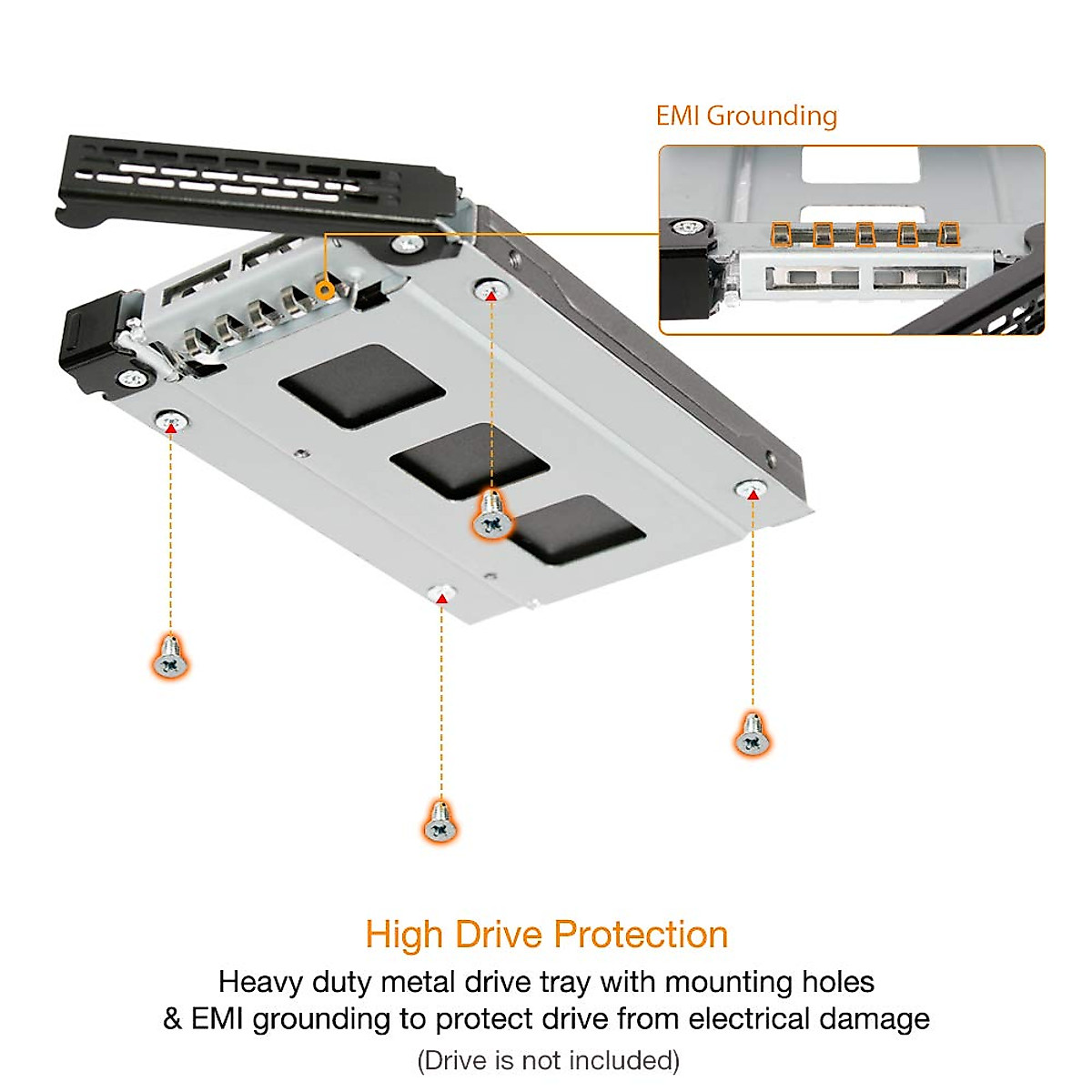 EMI Grounding

High Drive Protection

Heavy duty metal drive tray with mounting holes & EMI grounding to protect drive from electrical damage

(Drive is not included)