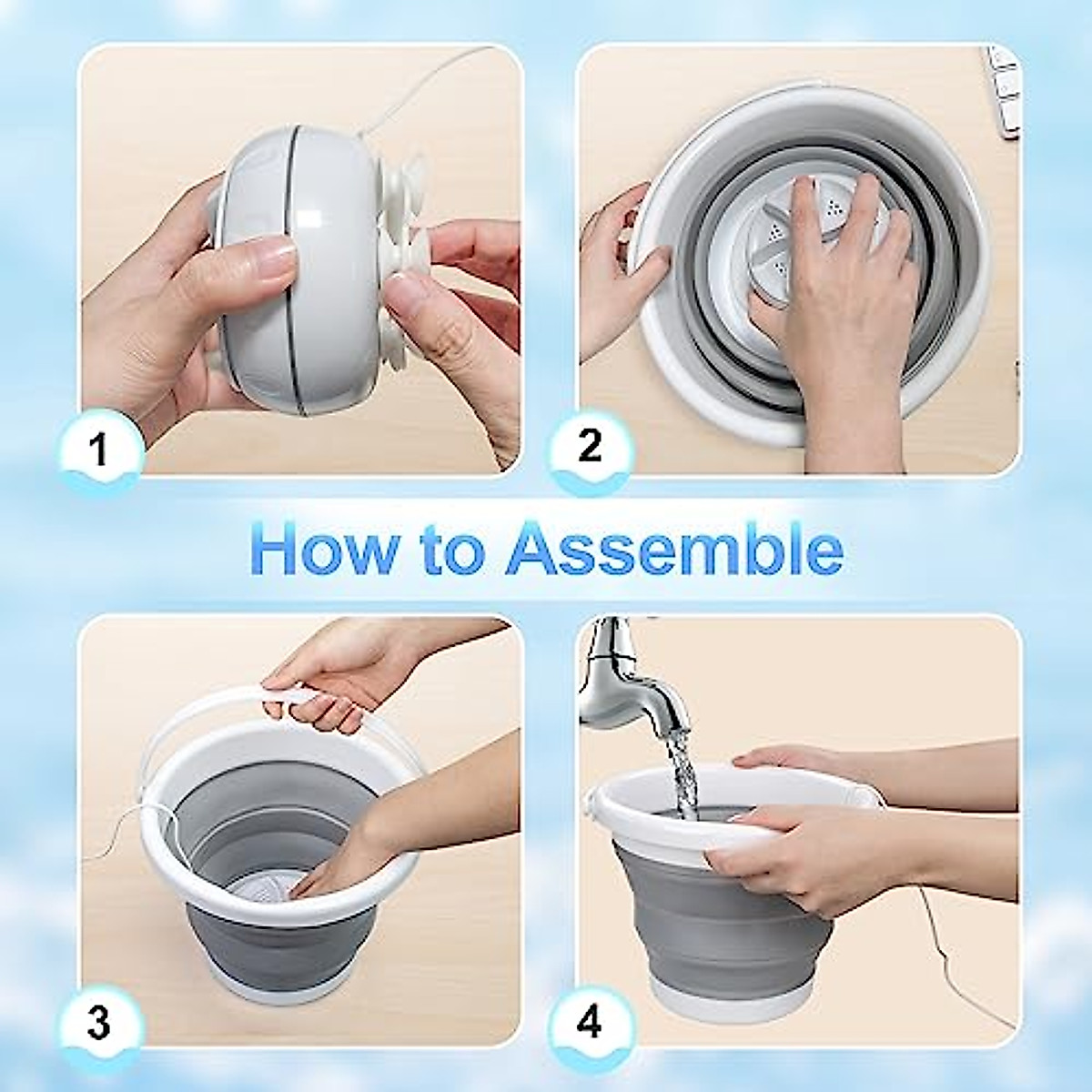 1

2

How to Assemble

3

4