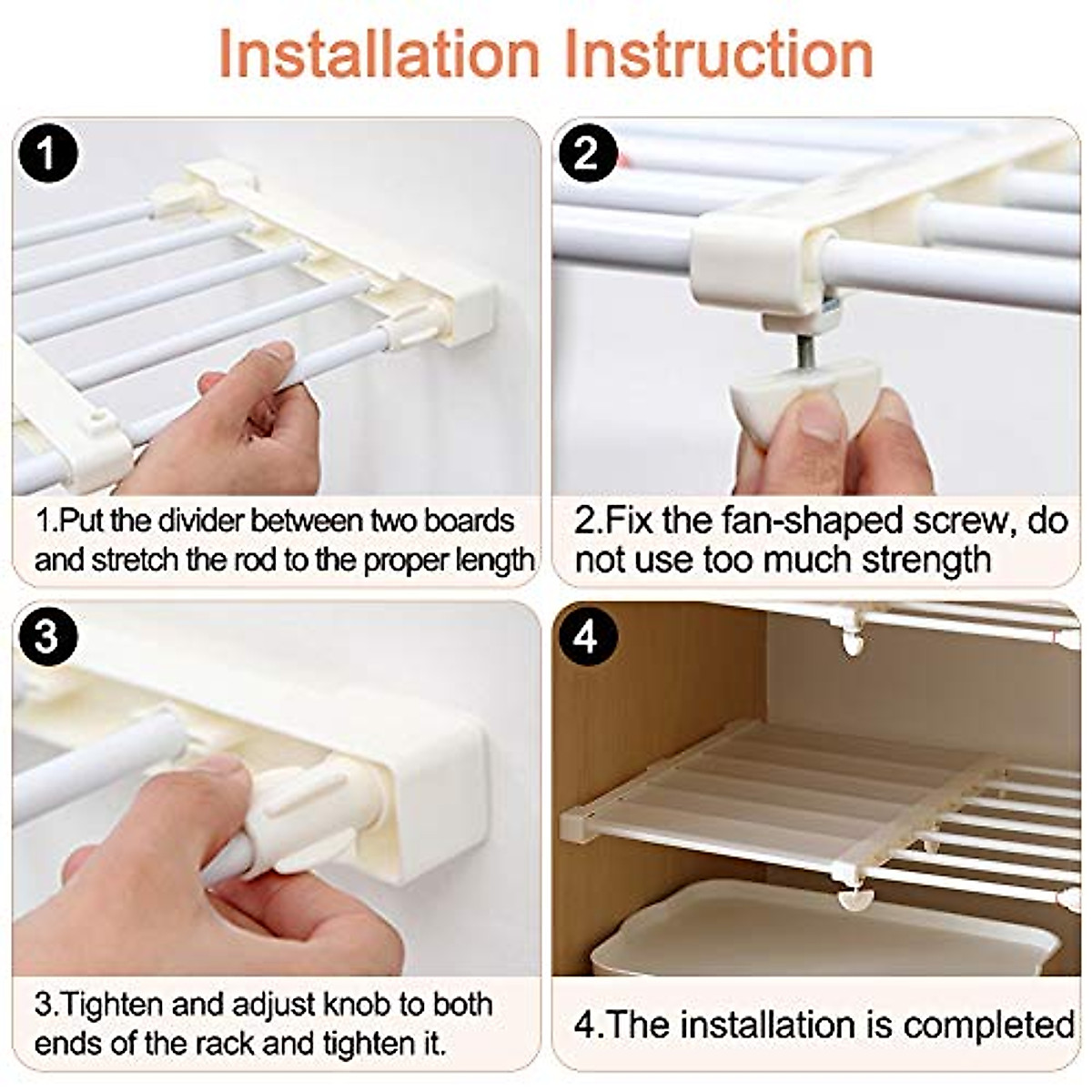 Installation Instruction

1

1.Put the divider between two boards and stretch the rod to the proper length

2

2.Fix the fan-shaped screw, do not use too much strength

3

3.Tighten and adjust knob to both ends of the rack and tighten it.

4

4.The installation is completed