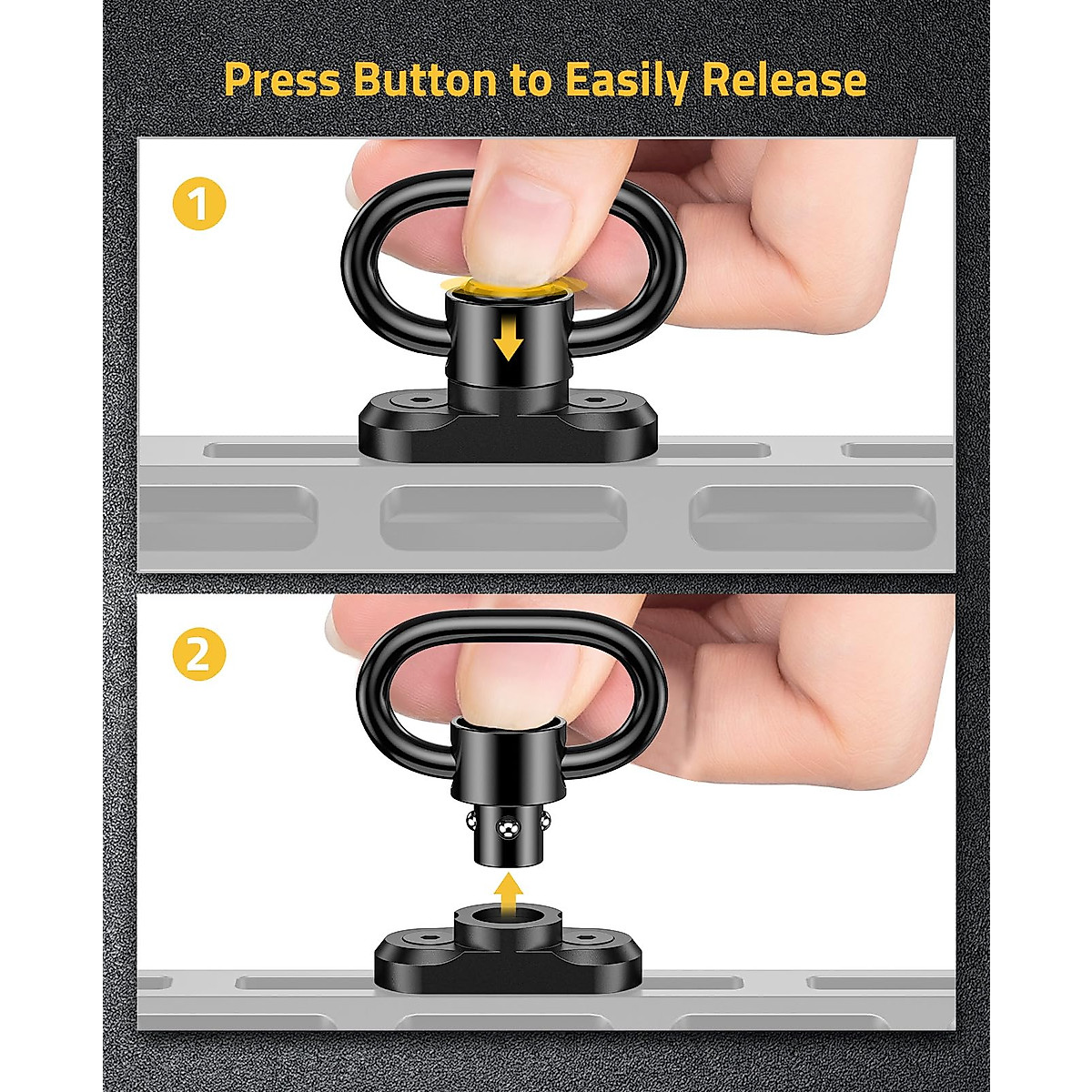 Press Button to Easily Release

1

2