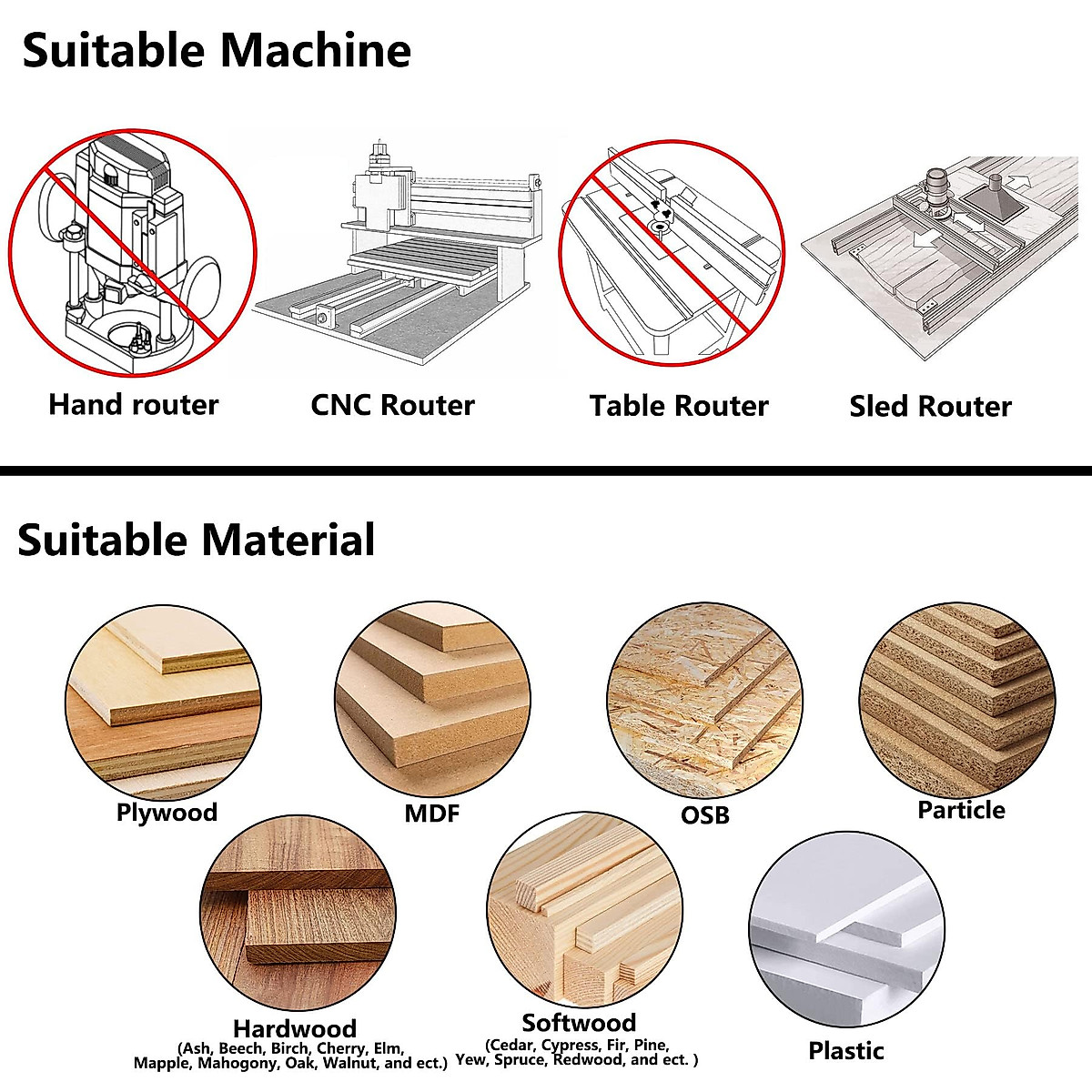 Suitable Machine

Hand router

CNC Router

Table Router

Sled Router

Suitable Material

Plywood

MDF

OSB

Particle

Hardwood
(Ash, Beech, Birch, Cherry, Elm, Mapple, Mahogony, Oak, Walnut, and ect.)

Softwood
(Cedar, Cypress, Fir, Pine, Yew, Spruce, Redwood, and ect. )

Plastic