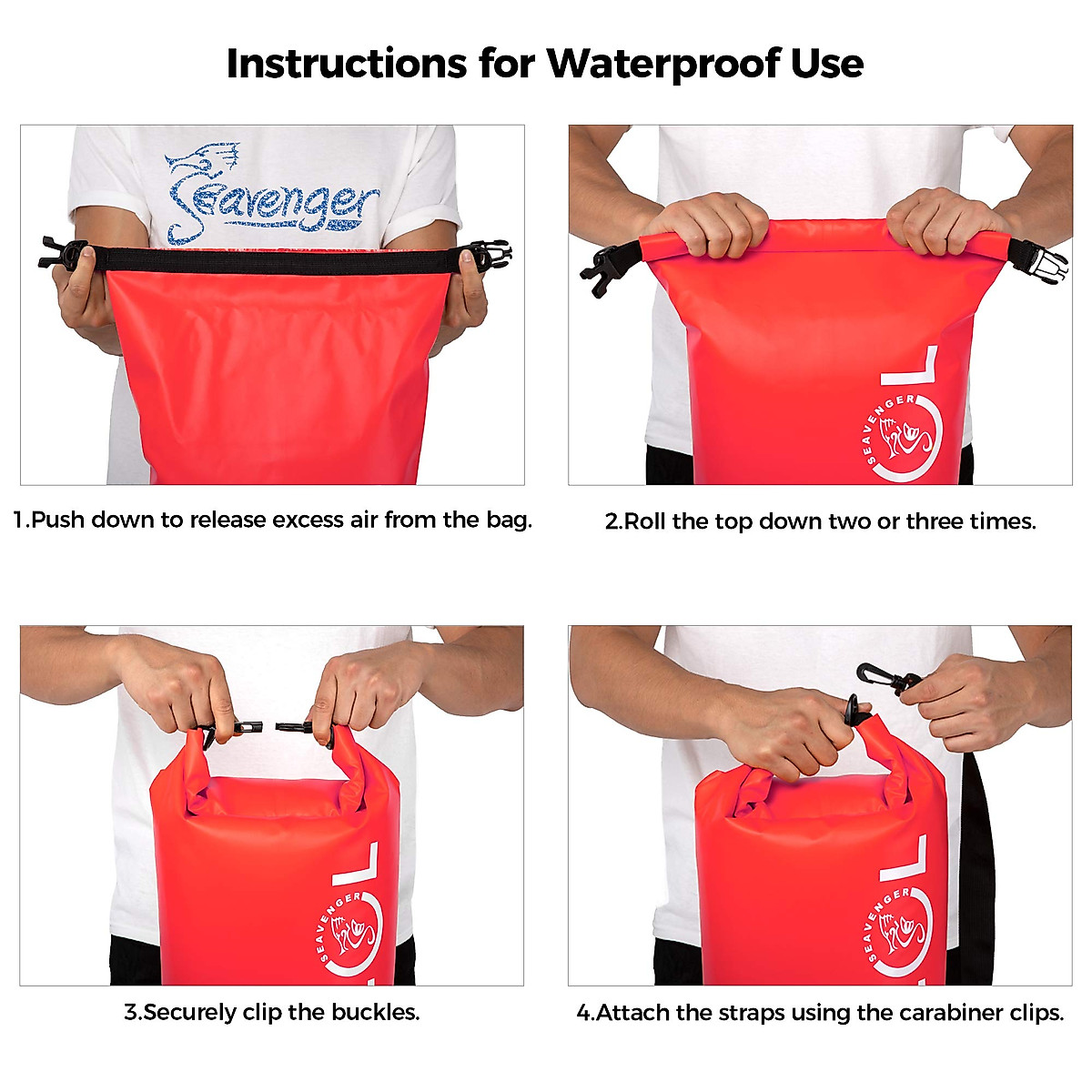 Instructions for Waterproof Use

Seavenger

1.Push down to release excess air from the bag.

SEAVENGER

2.Roll the top down two or three times.

SEAVENGER

3.Securely clip the buckles.

SEAVENGER

4.Attach the straps using the carabiner clips.