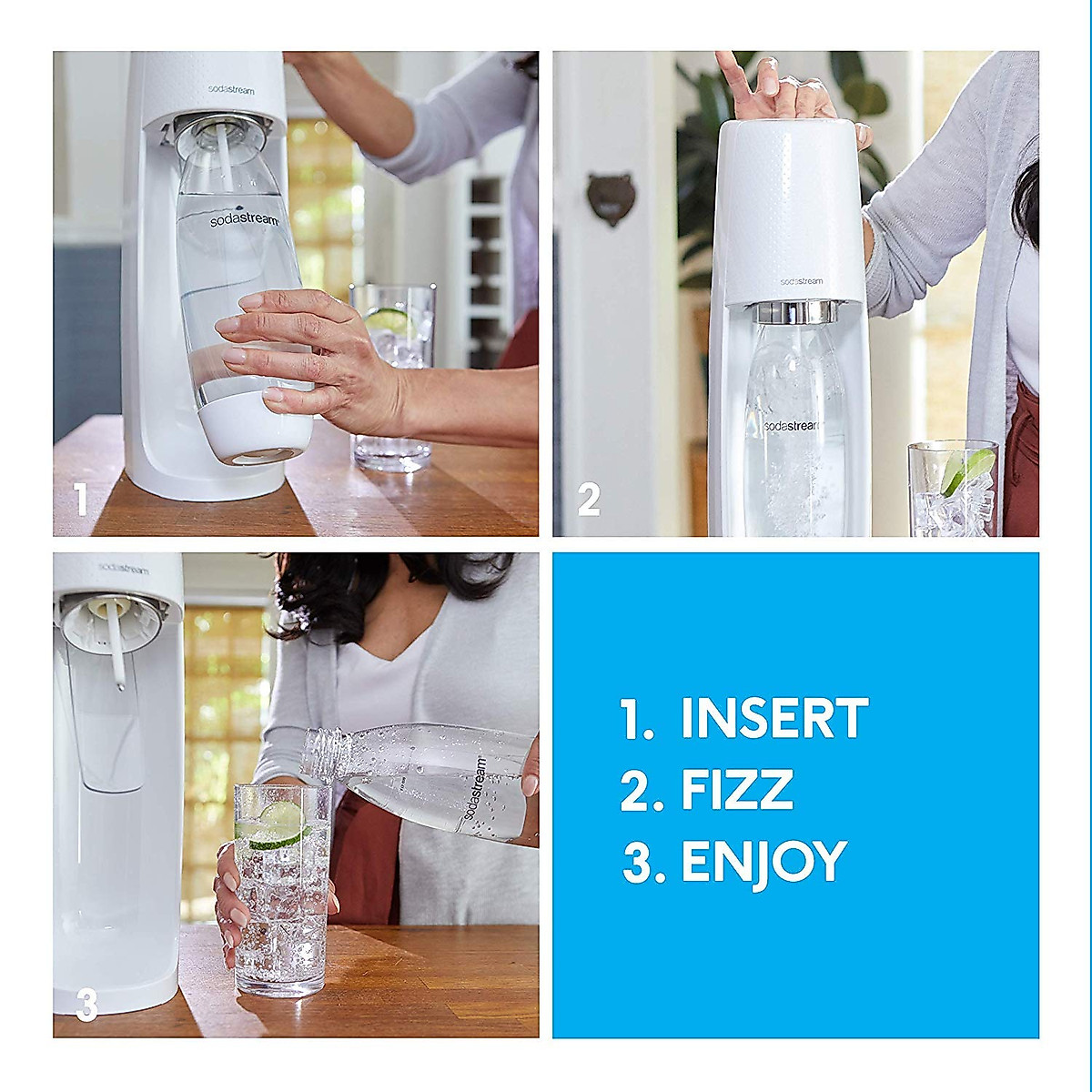 sodastream
sodastream
1

sodastream
sodastream
2

sodastream
sodastream
3

1. INSERT
2. FIZZ
3. ENJOY