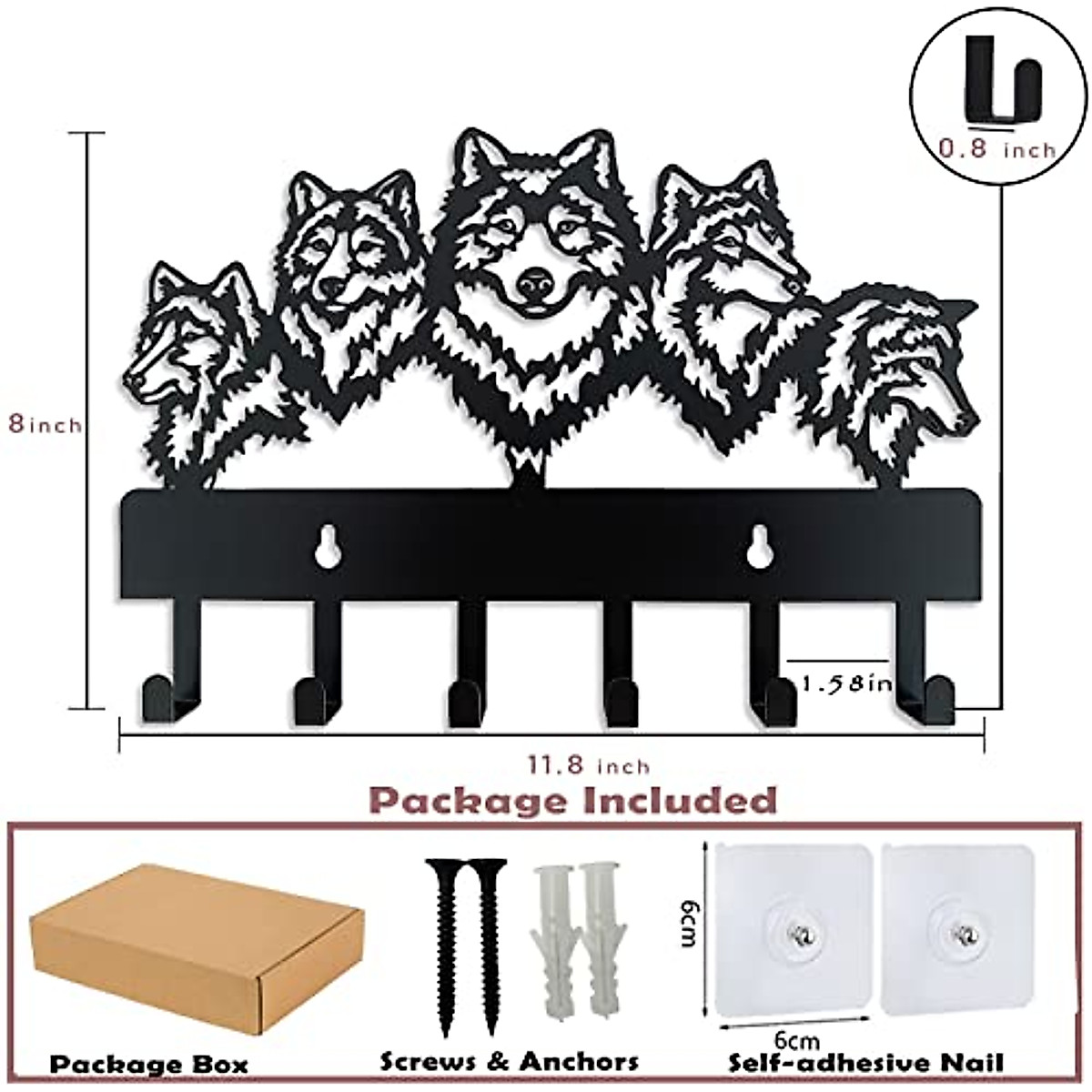 0.8 inch

8inch

1.58in

11.8 inch

Package Included

6cm

6cm

Package Box

Screws & Anchors

Self-adhesive Nail