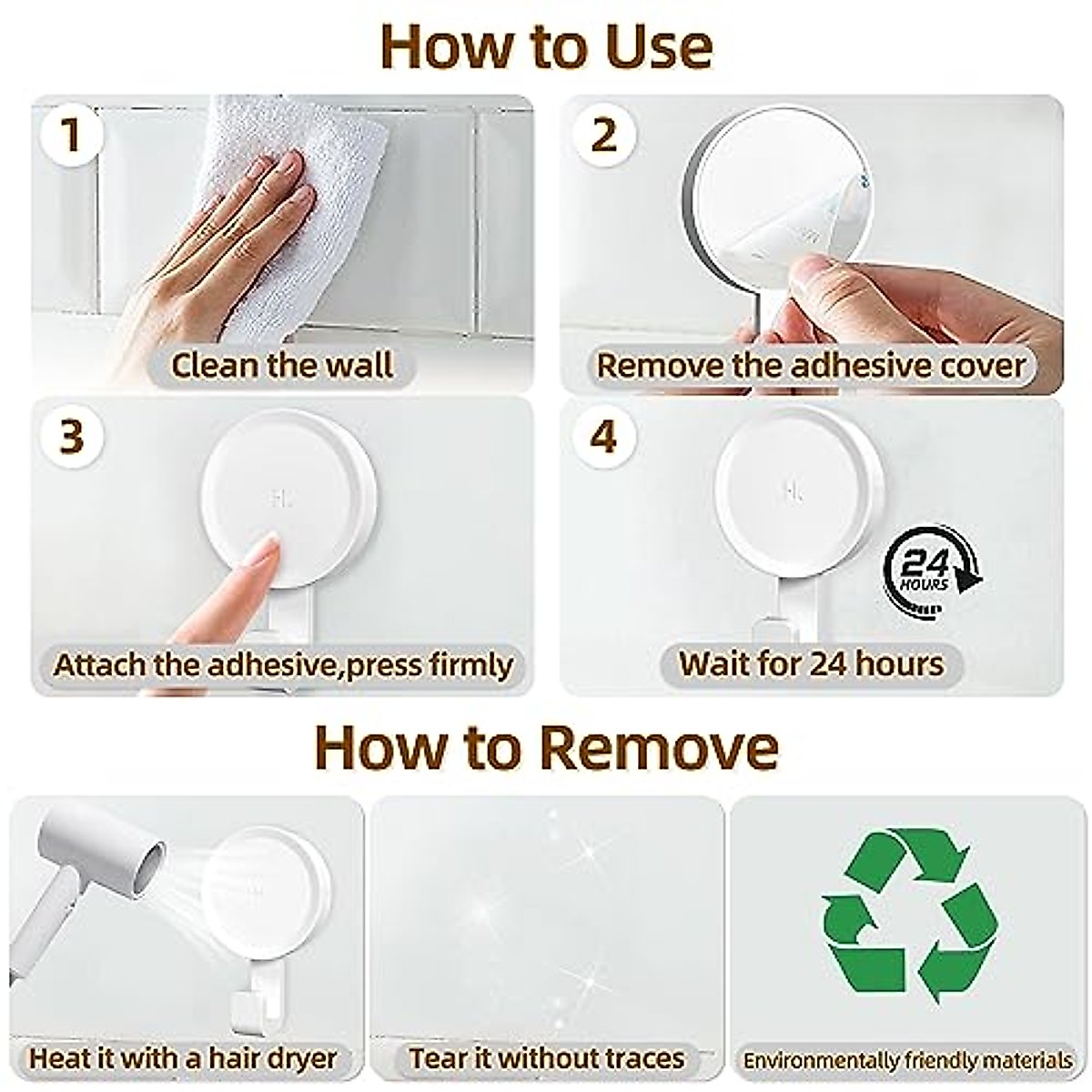 How to Use

1

Clean the wall

2

Remove the adhesive cover

3

HL

Attach the adhesive,press firmly

4

HL

24 HOURS

Wait for 24 hours

How to Remove

Heat it with a hair dryer

Tear it without traces

Environmentally friendly materials