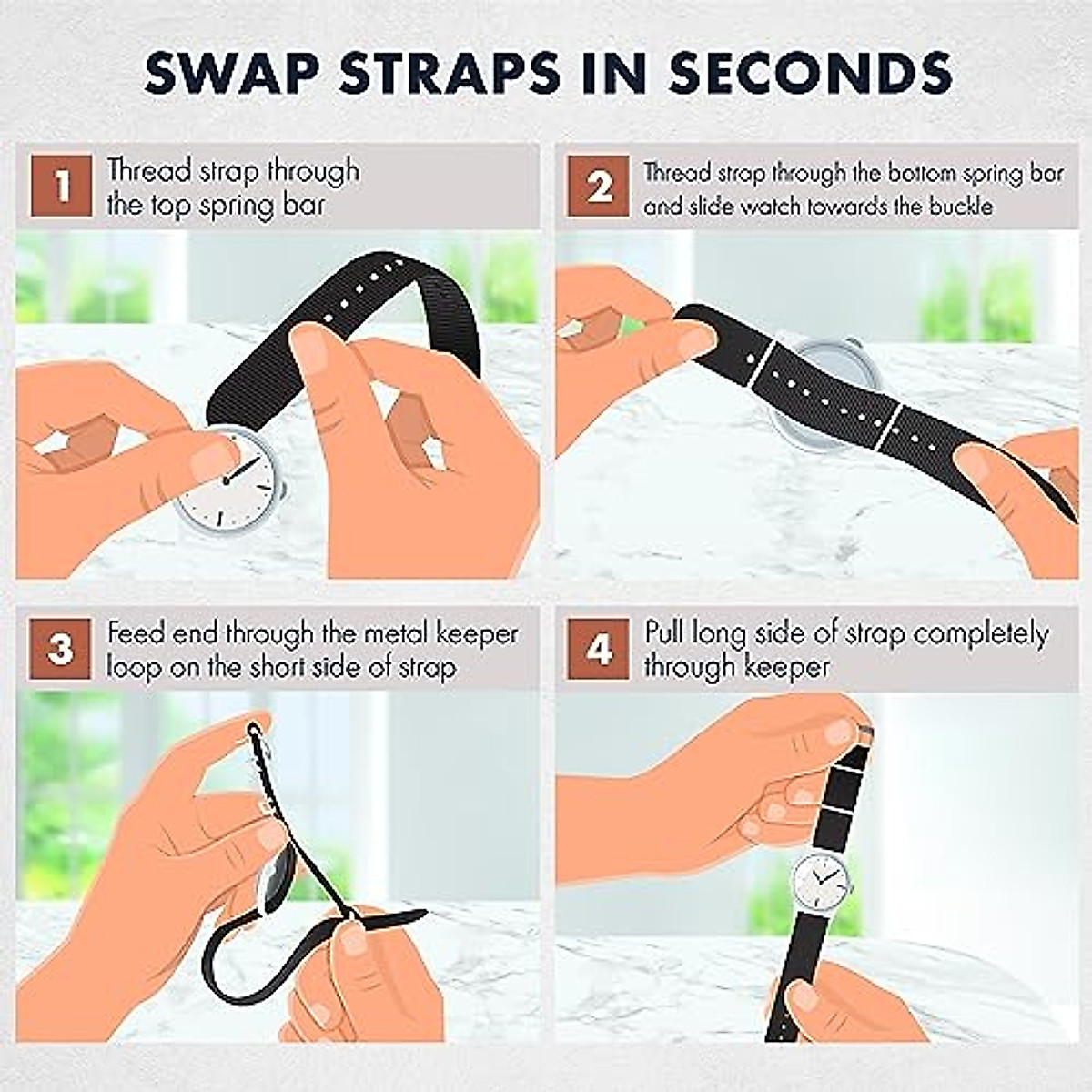 SWAP STRAPS IN SECONDS

1 Thread strap through the top spring bar

2 Thread strap through the bottom spring bar and slide watch towards the buckle

3 Feed end through the metal keeper loop on the short side of strap

4 Pull long side of strap completely through keeper