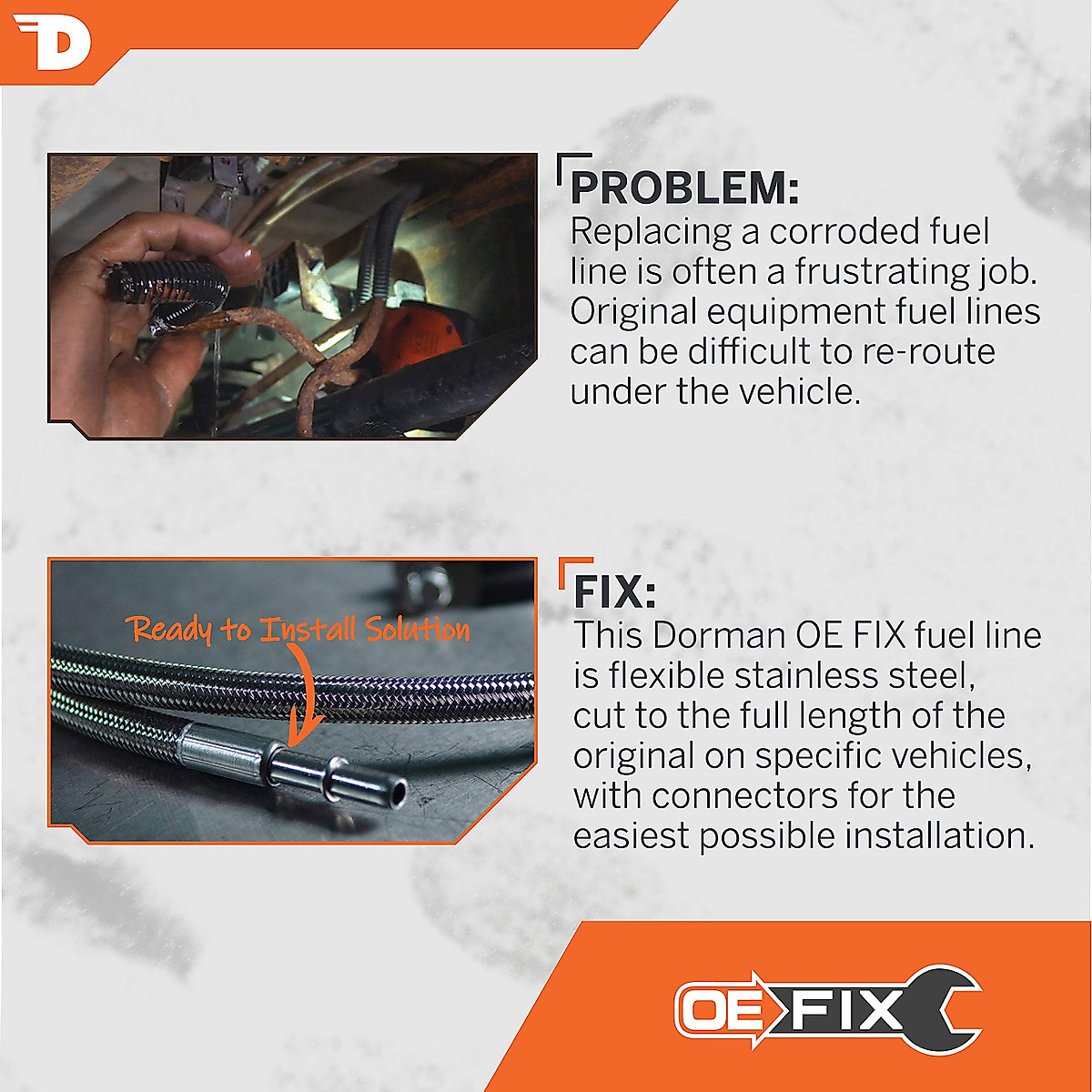 D

PROBLEM:
Replacing a corroded fuel line is often a frustrating job. Original equipment fuel lines can be difficult to re-route under the vehicle.

Ready to Install Solution

FIX:
This Dorman OE FIX fuel line is flexible stainless steel, cut to the full length of the original on specific vehicles, with connectors for the easiest possible installation.

OE FIX