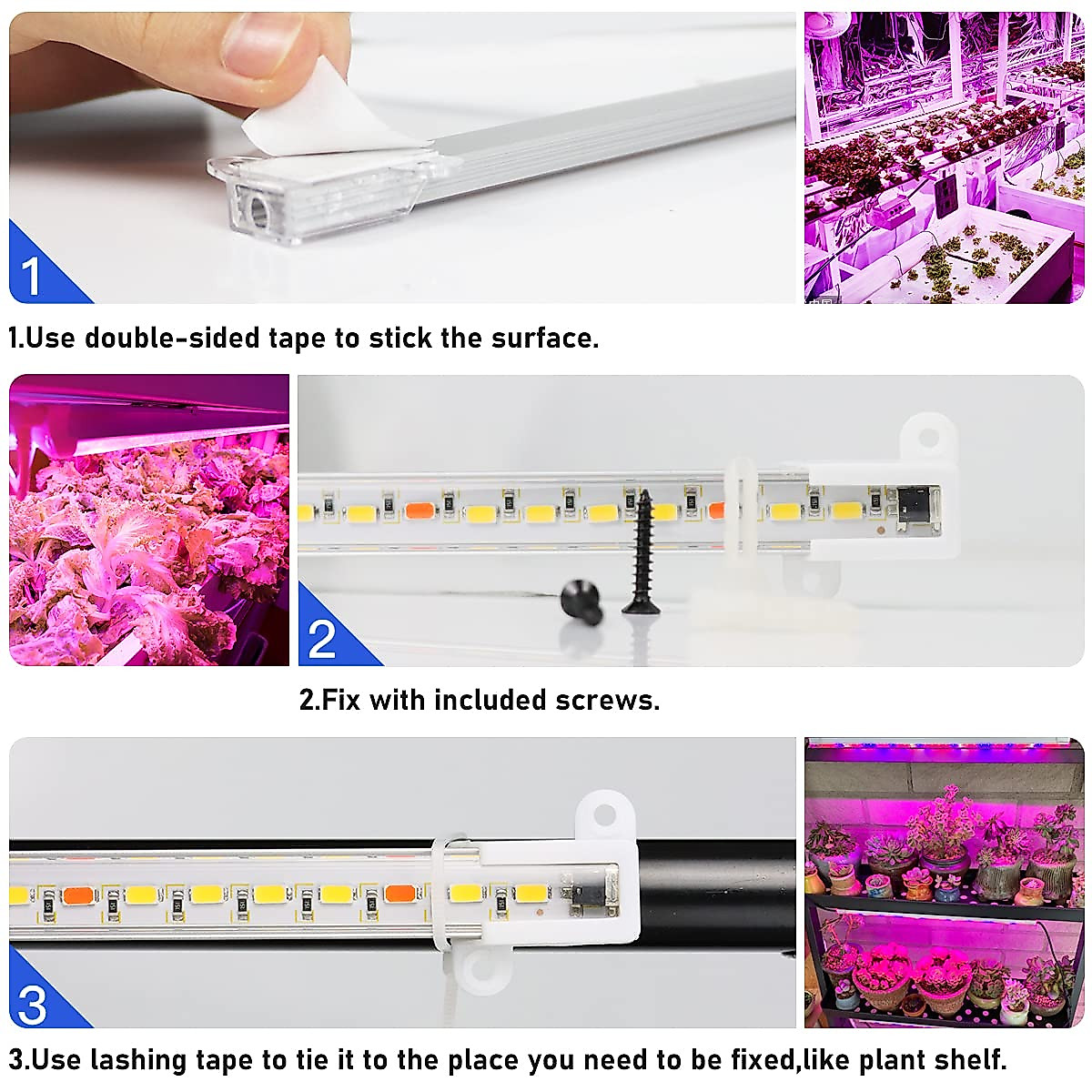 1

1.Use double-sided tape to stick the surface.

2

2.Fix with included screws.

3

3.Use lashing tape to tie it to the place you need to be fixed,like plant shelf.