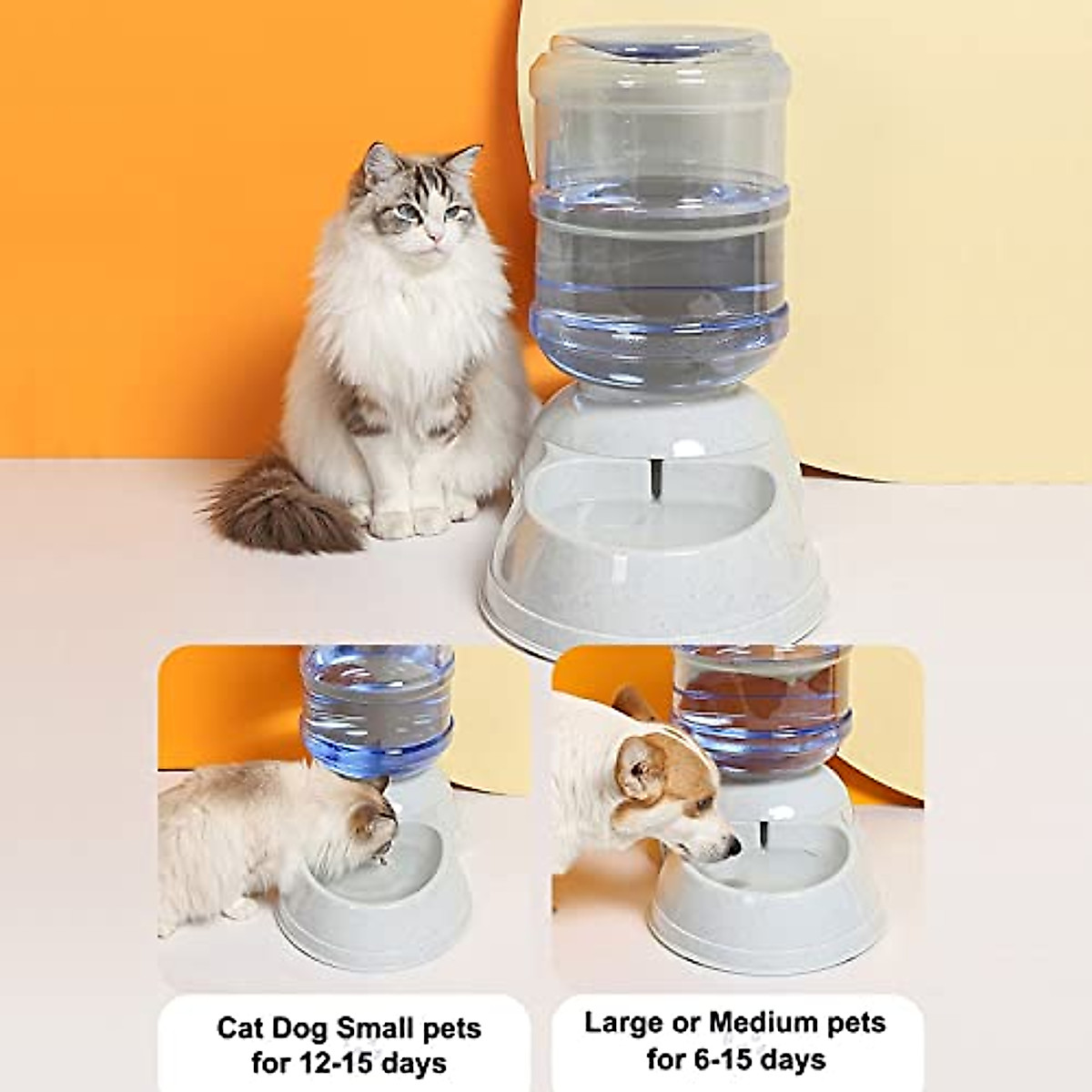 Cat Dog Small pets for 12-15 days

Large or Medium pets for 6-15 days