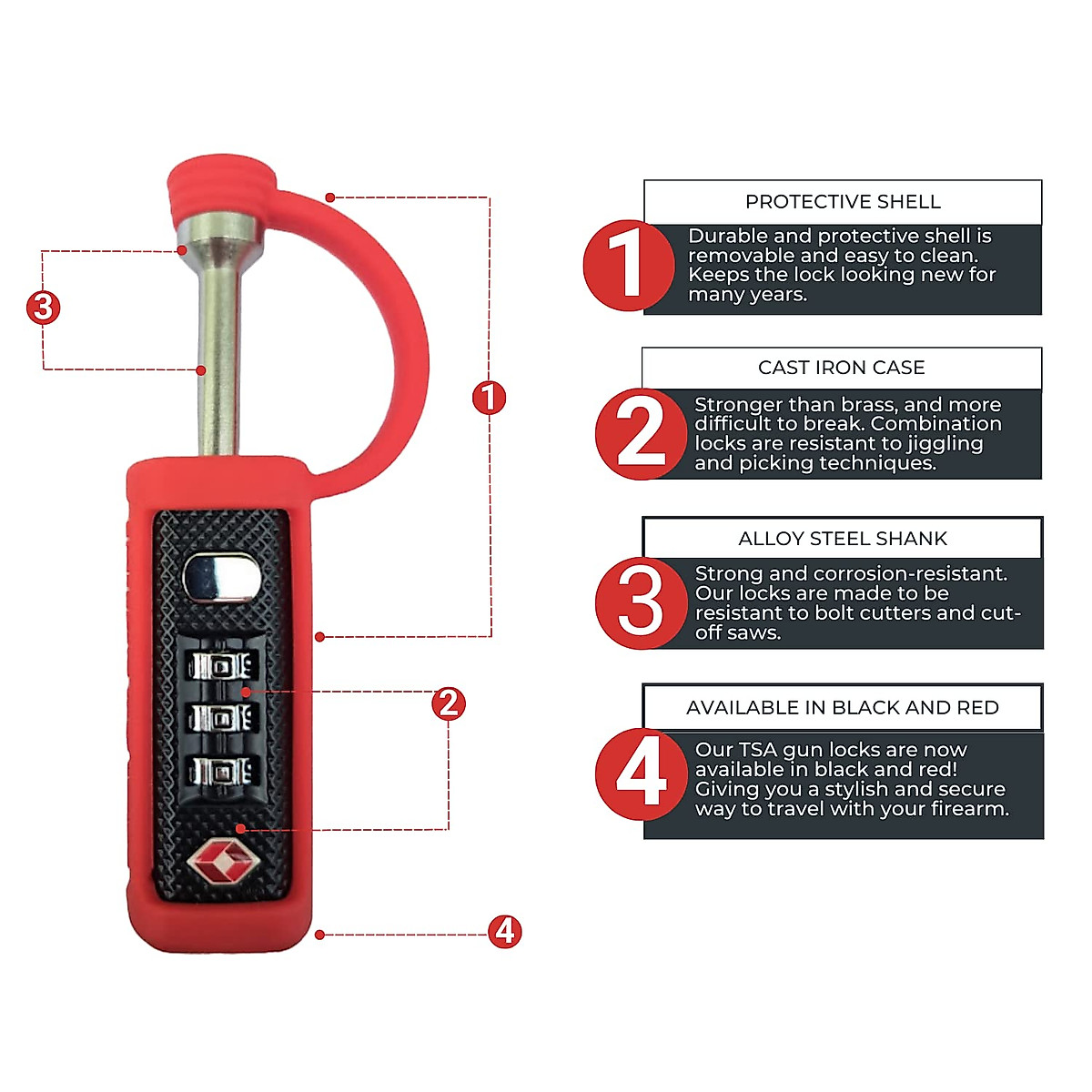 3

1

2

4

PROTECTIVE SHELL

1

Durable and protective shell is removable and easy to clean. Keeps the lock looking new for many years.

CAST IRON CASE

2

Stronger than brass, and more difficult to break. Combination locks are resistant to jiggling and picking techniques.

ALLOY STEEL SHANK

3

Strong and corrosion-resistant. Our locks are made to be resistant to bolt cutters and cut-off saws.

AVAILABLE IN BLACK AND RED

4

Our TSA gun locks are now available in black and red! Giving you a stylish and secure way to travel with your firearm.