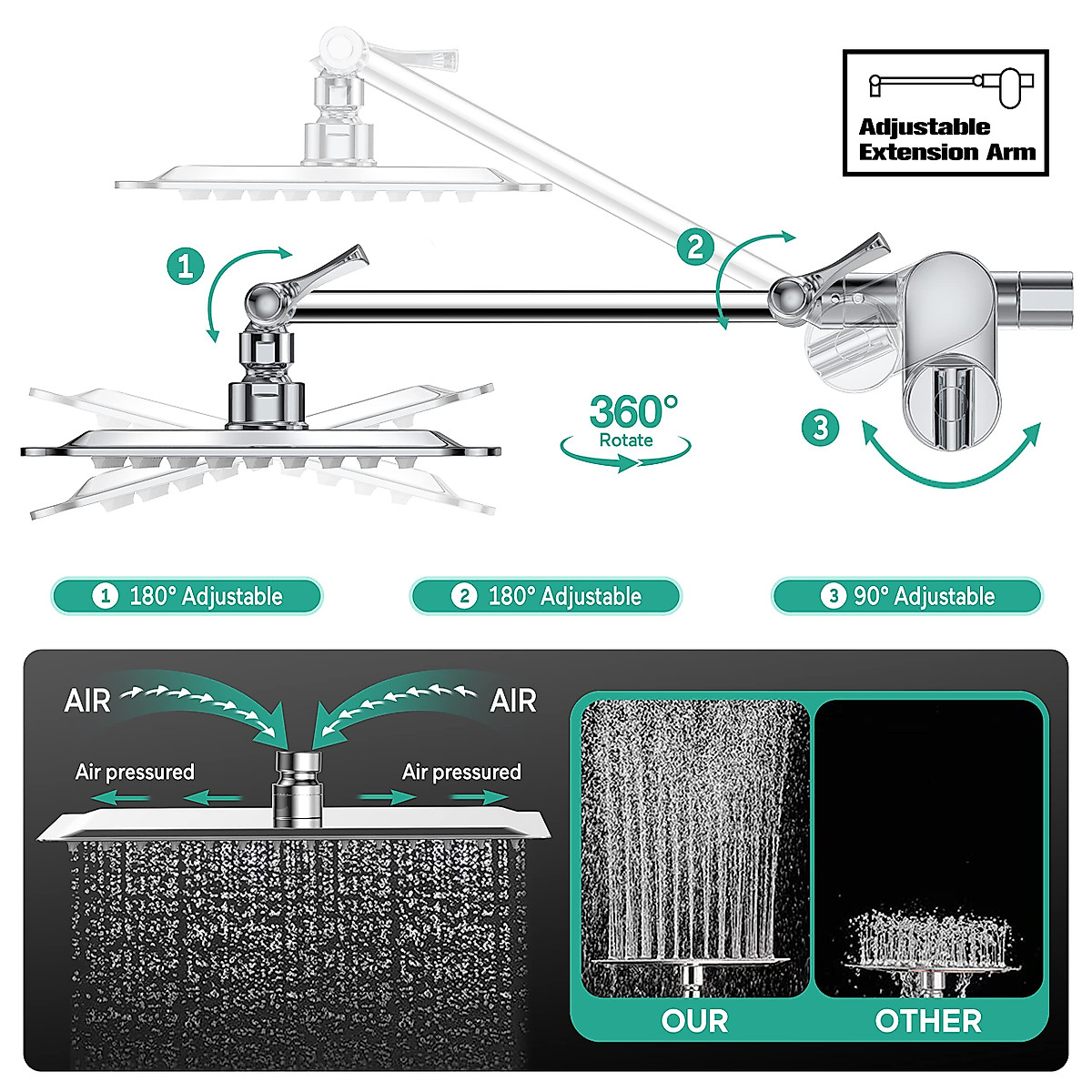 Adjustable Extension Arm

1

2

360°
Rotate

3

1 180° Adjustable

2 180° Adjustable

3 90° Adjustable

AIR

AIR

Air pressured

Air pressured

OUR

OTHER