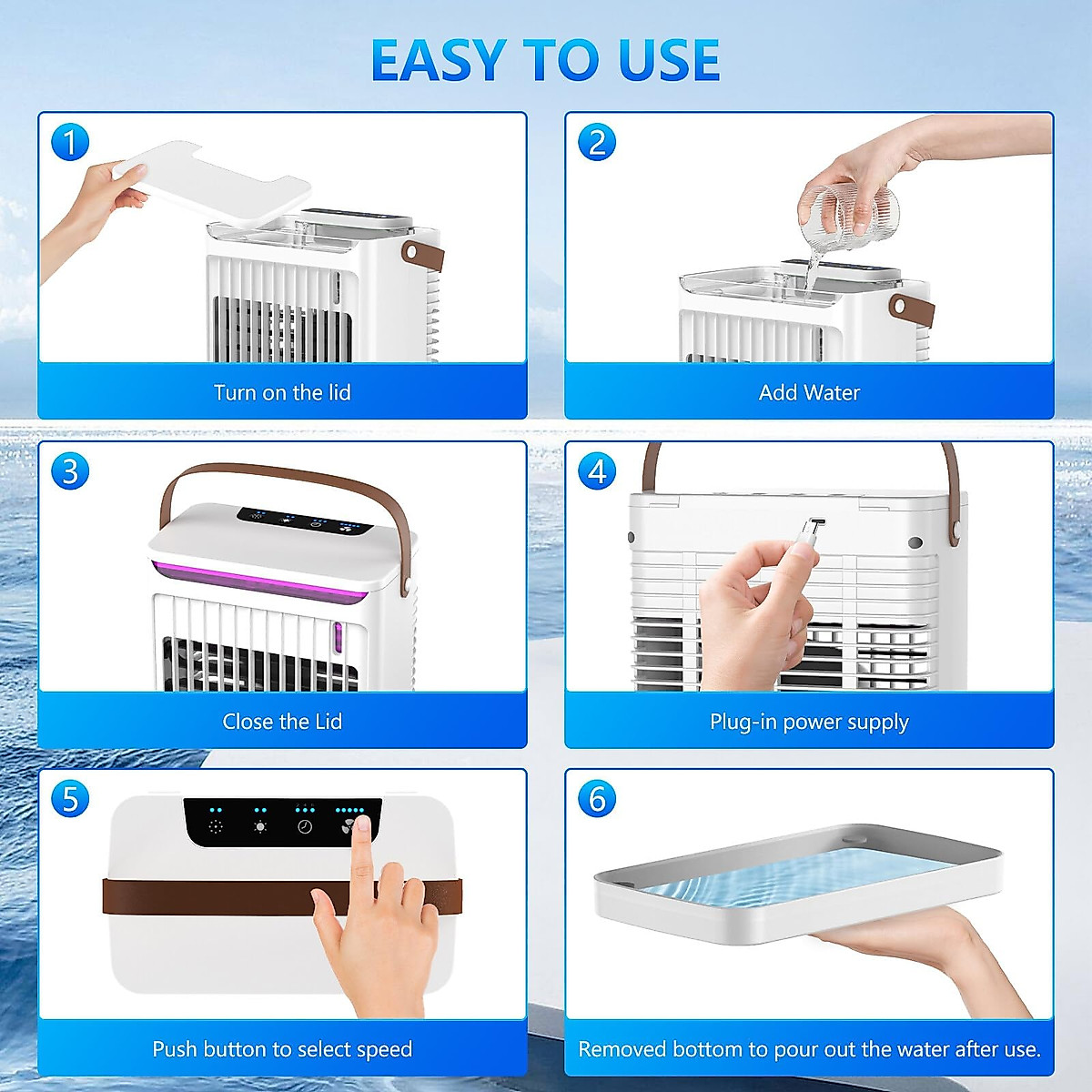 EASY TO USE

1

Turn on the lid

2

Add Water

3

Close the Lid

4

Plug-in power supply

5

Push button to select speed

6

Removed bottom to pour out the water after use.