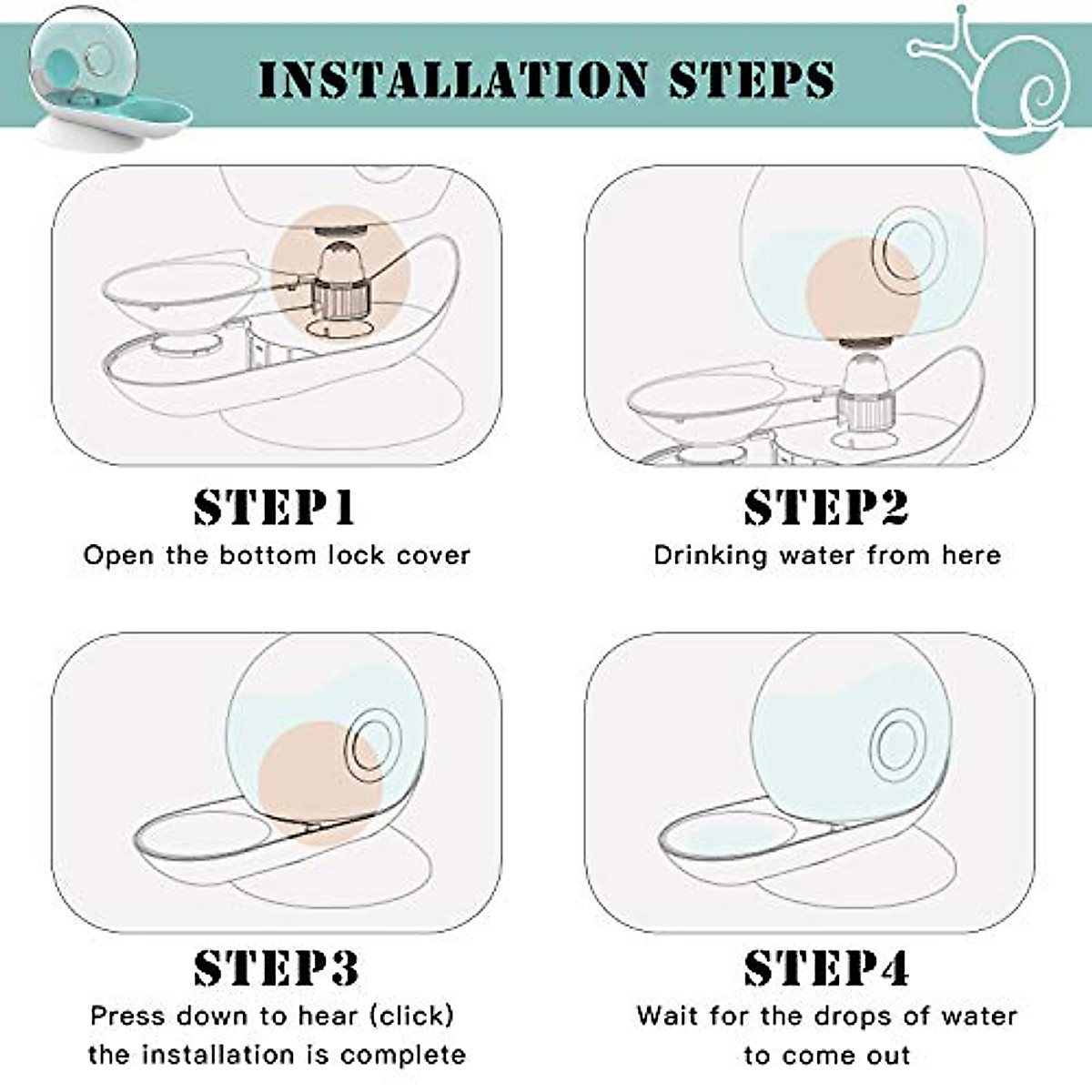 INSTALLATION STEPS

STEP1
Open the bottom lock cover

STEP2
Drinking water from here

STEP3
Press down to hear (click) the installation is complete

STEP4
Wait for the drops of water to come out