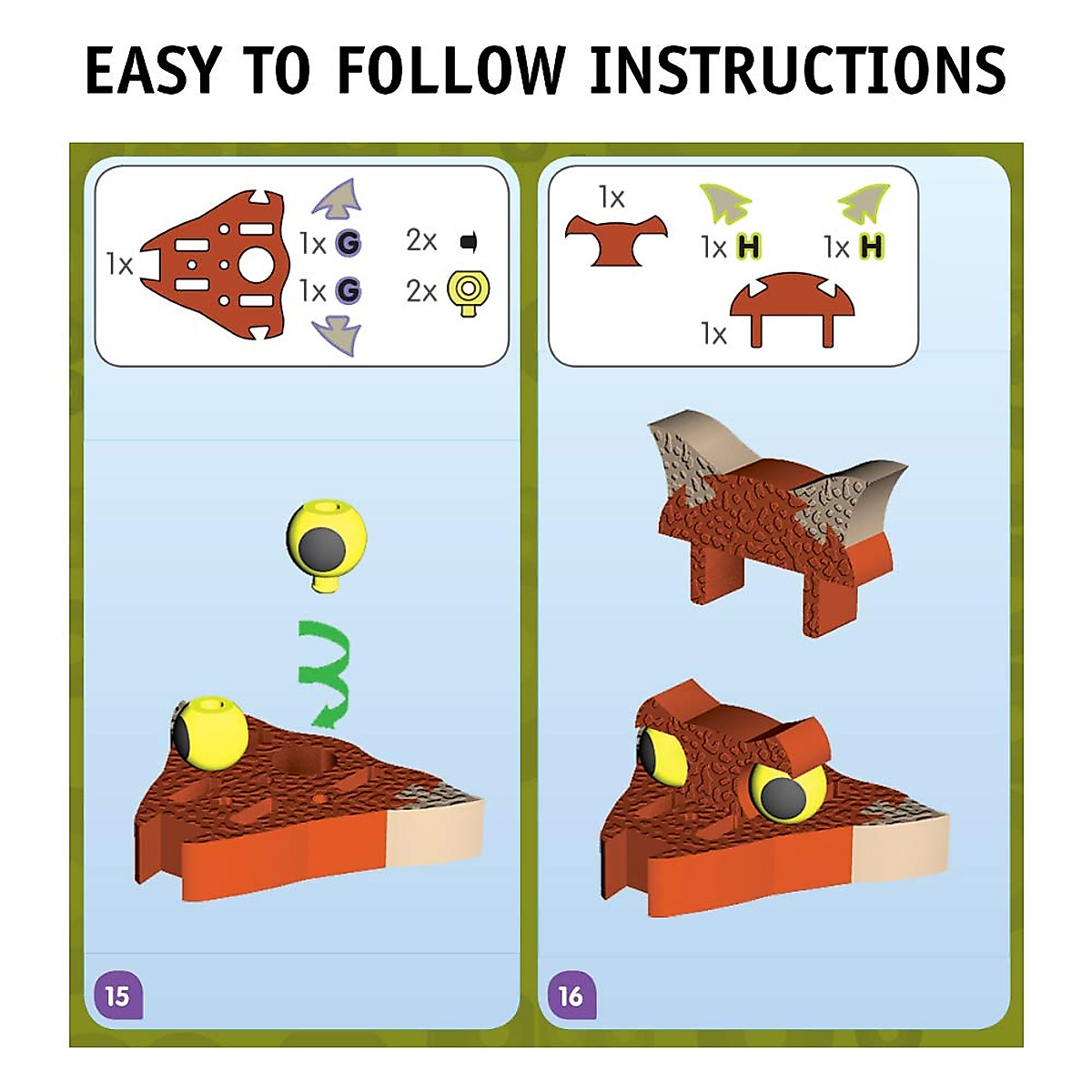 EASY TO FOLLOW INSTRUCTIONS

1x

1x G

1x G

2x

2x

15

1x

1x H

1x H

1x

16