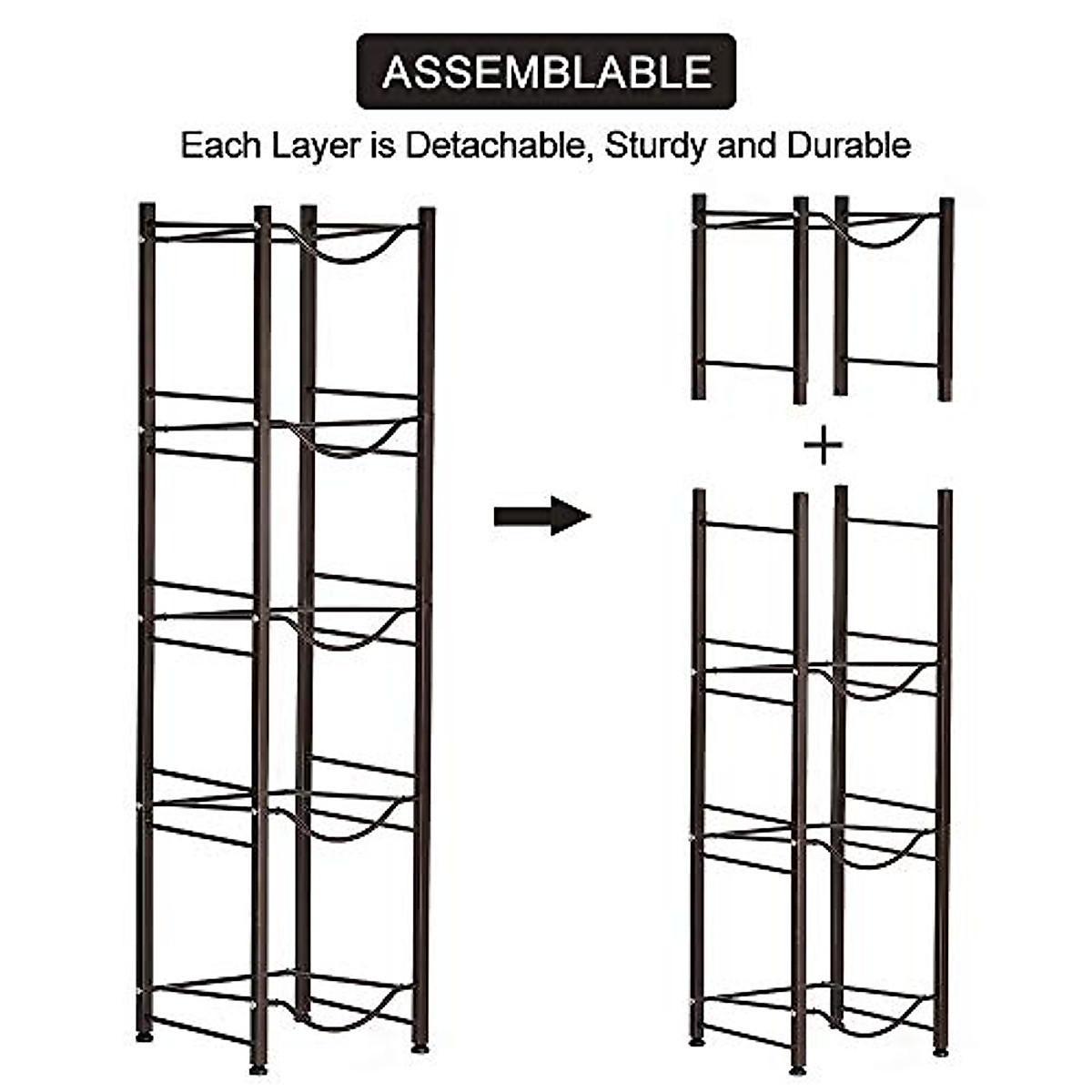 ASSEMBLABLE

Each Layer is Detachable, Sturdy and Durable

+