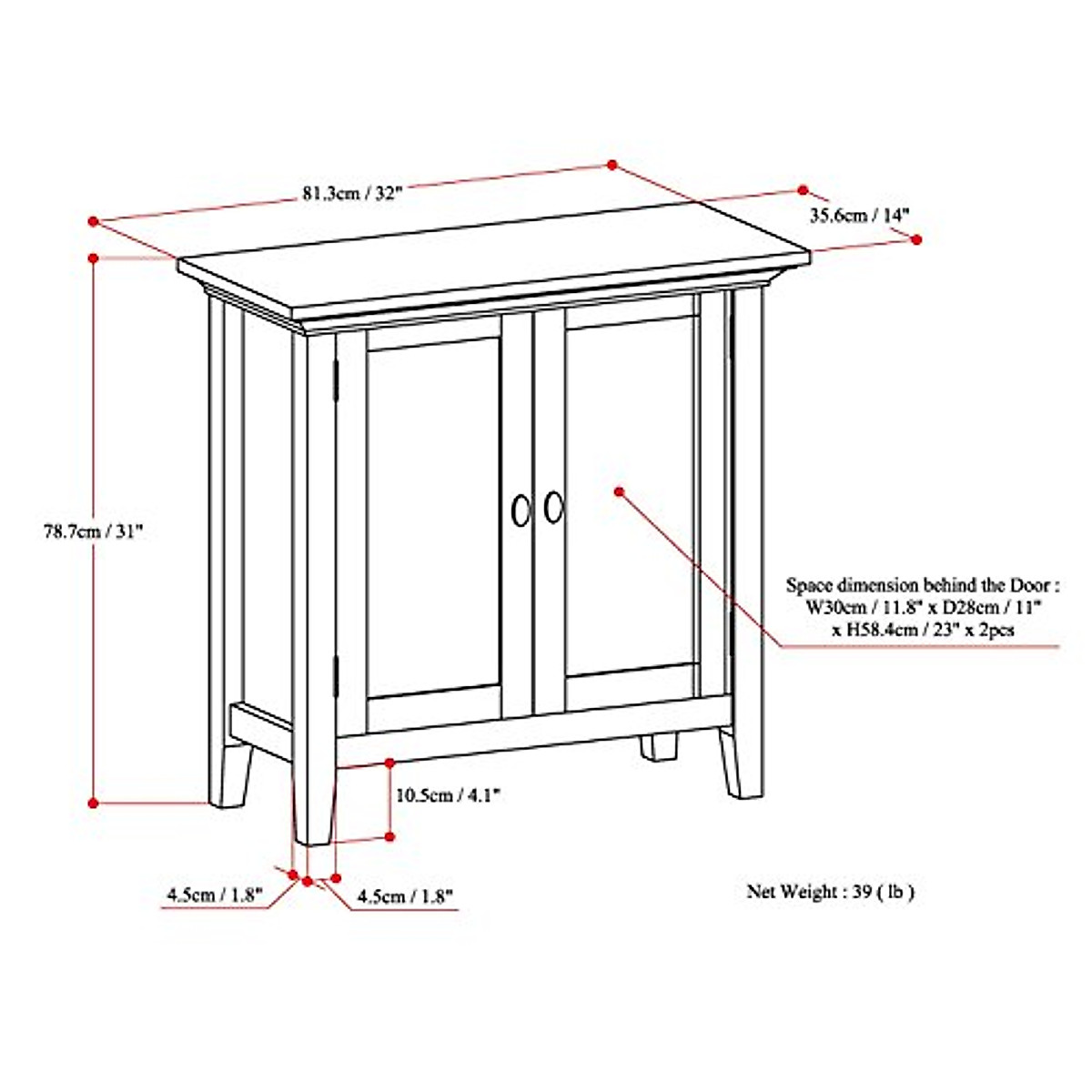 81.3cm / 32"

35.6cm / 14"

78.7cm / 31"

Space dimension behind the Door : W30cm / 11.8" x D28cm / 11" x H58.4cm / 23" x 2pcs

10.5cm / 4.1"

4.5cm / 1.8"

4.5cm / 1.8"

Net Weight : 39 ( lb )