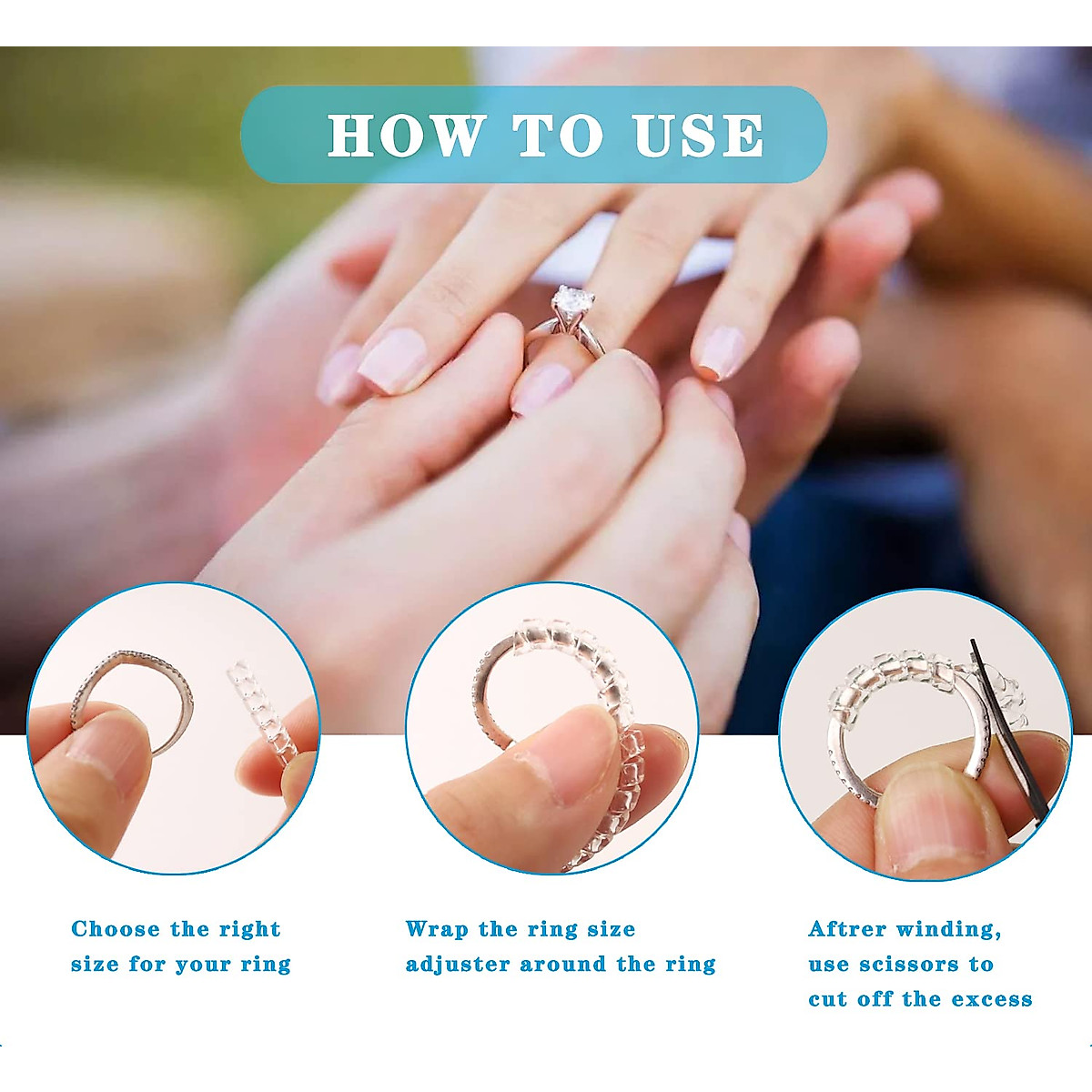 HOW TO USE

Choose the right size for your ring

Wrap the ring size adjuster around the ring

Aftrer winding, use scissors to cut off the excess