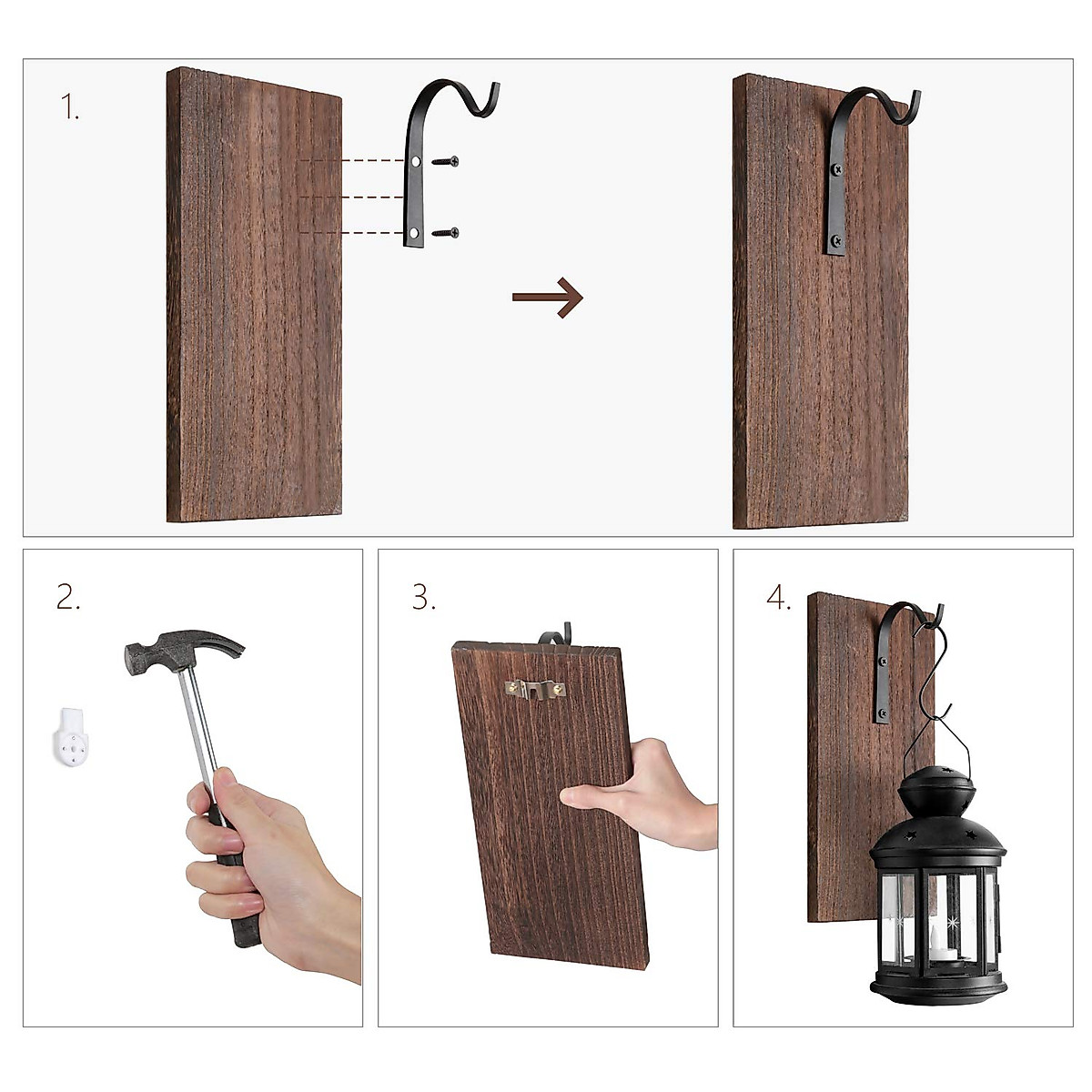 1.

2.

3.

4.