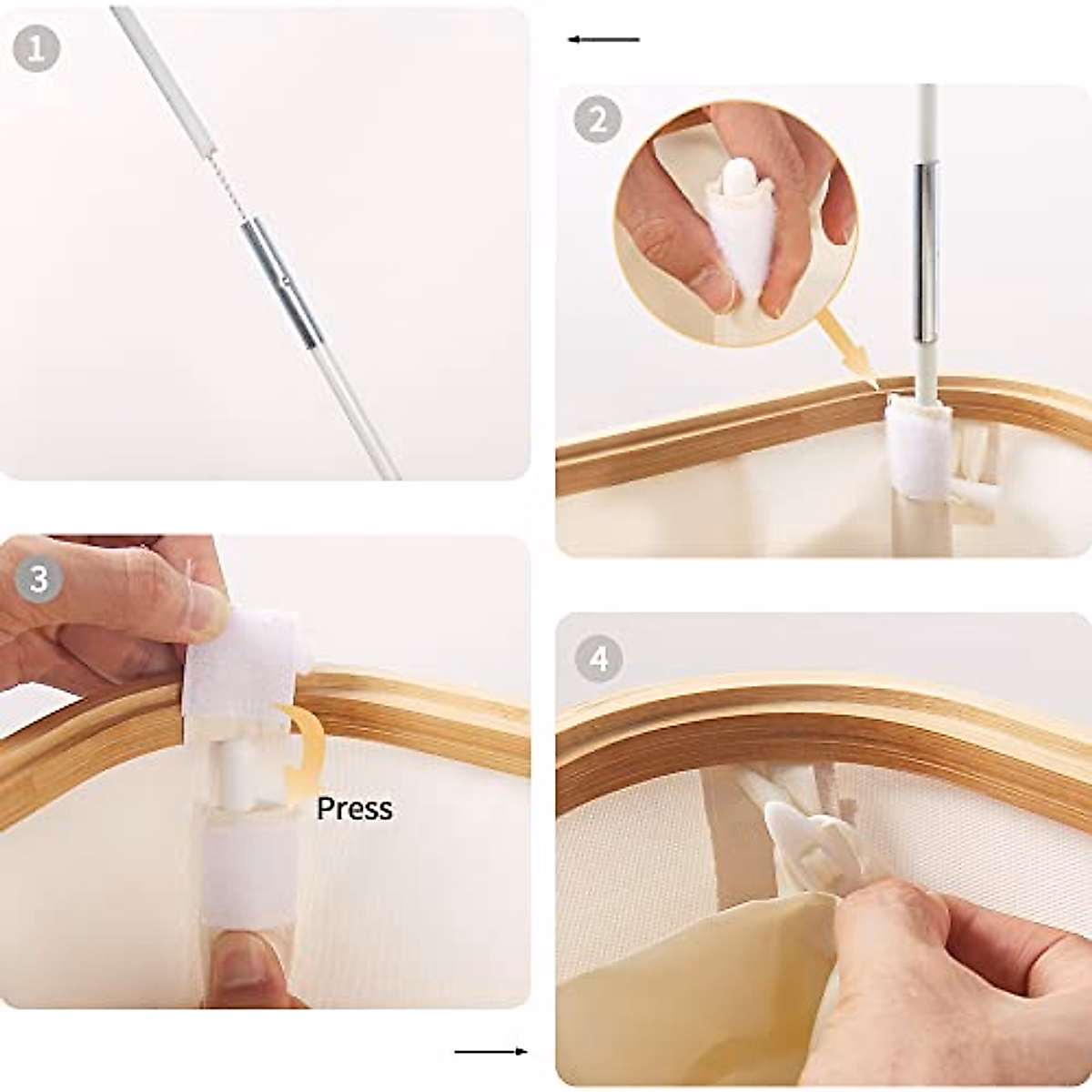 1

2

3

Press

4