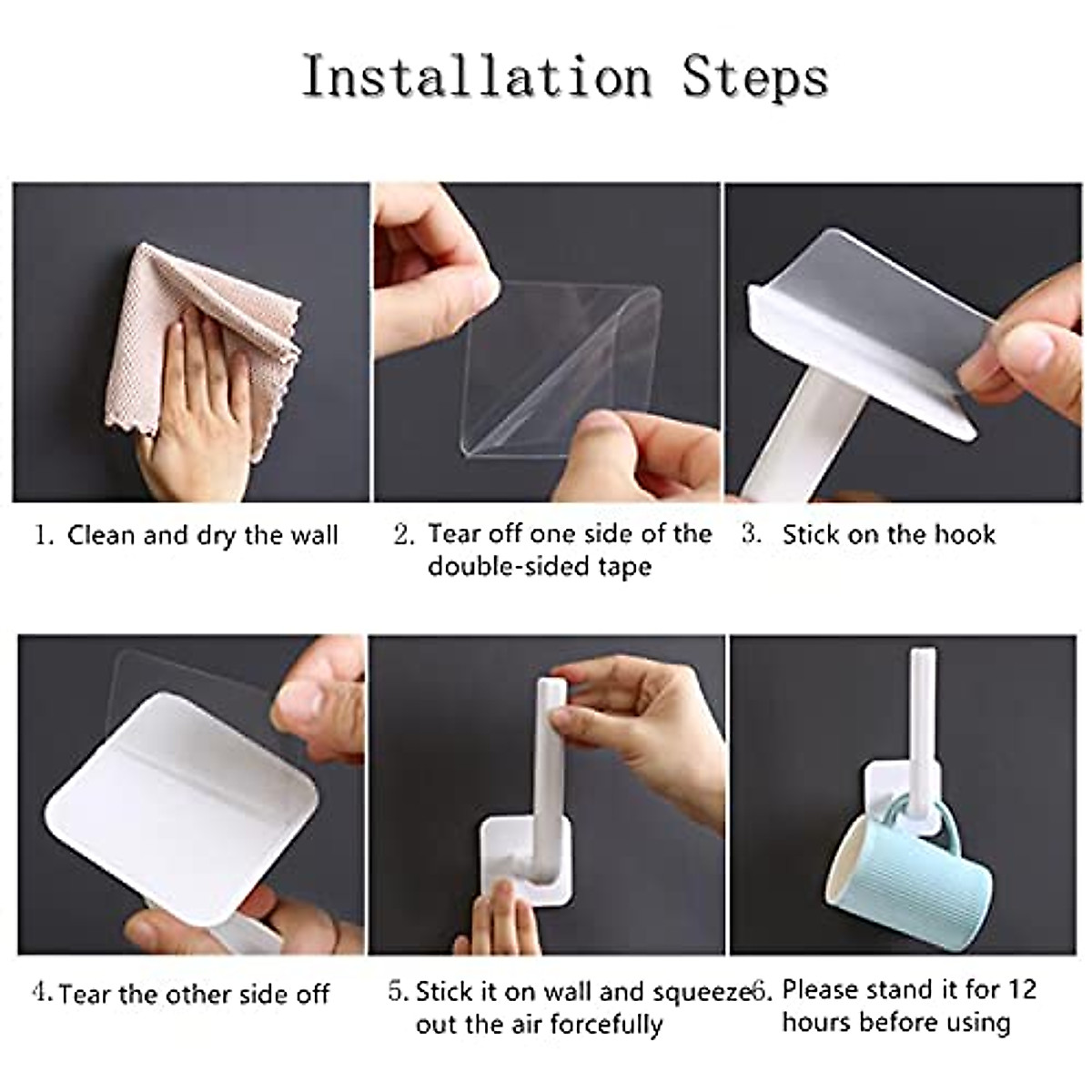 Installation Steps

1. Clean and dry the wall

2. Tear off one side of the double-sided tape

3. Stick on the hook

4. Tear the other side off

5. Stick it on wall and squeeze out the air forcefully

6. Please stand it for 12 hours before using