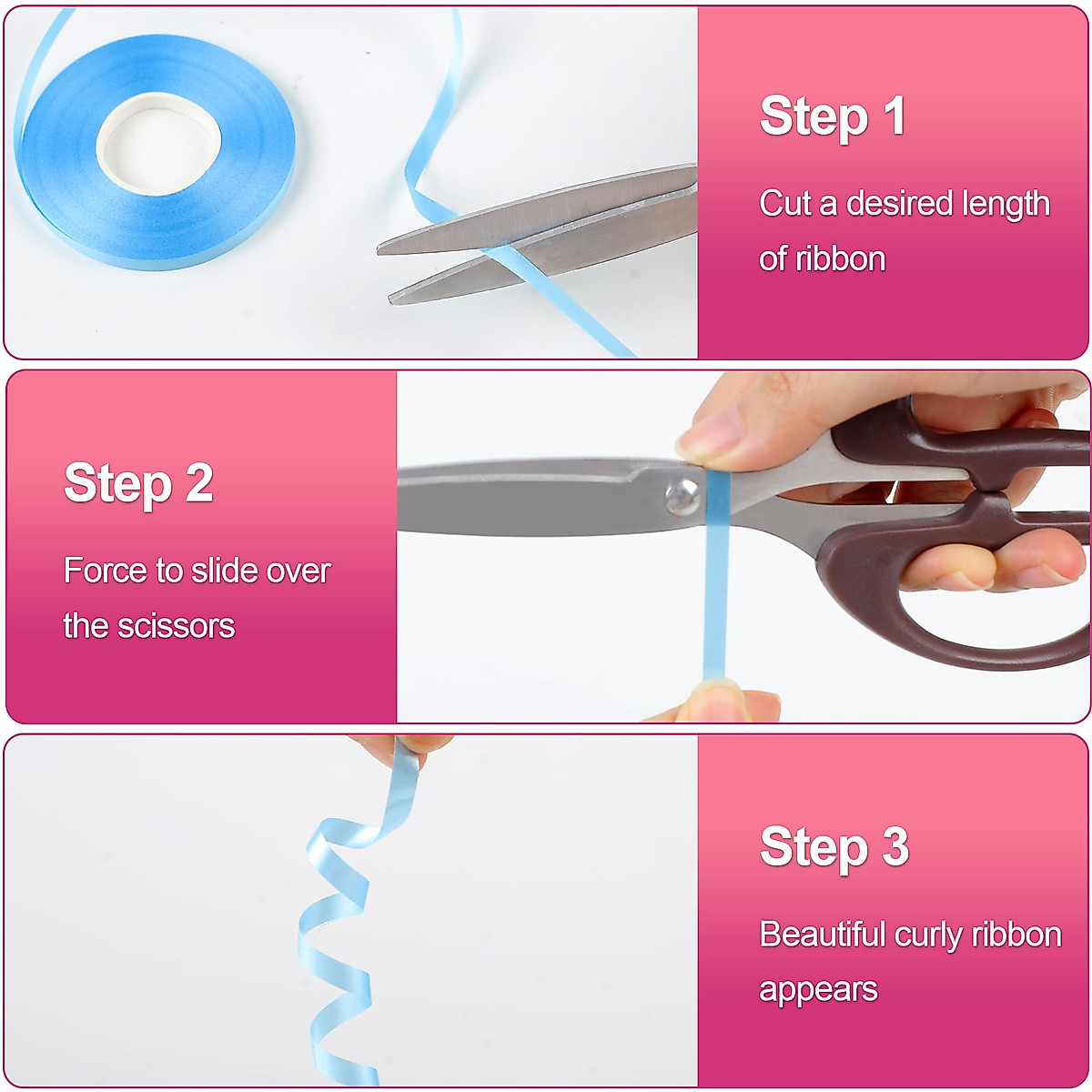 Step 1

Cut a desired length of ribbon

Step 2

Force to slide over the scissors

Step 3

Beautiful curly ribbon appears