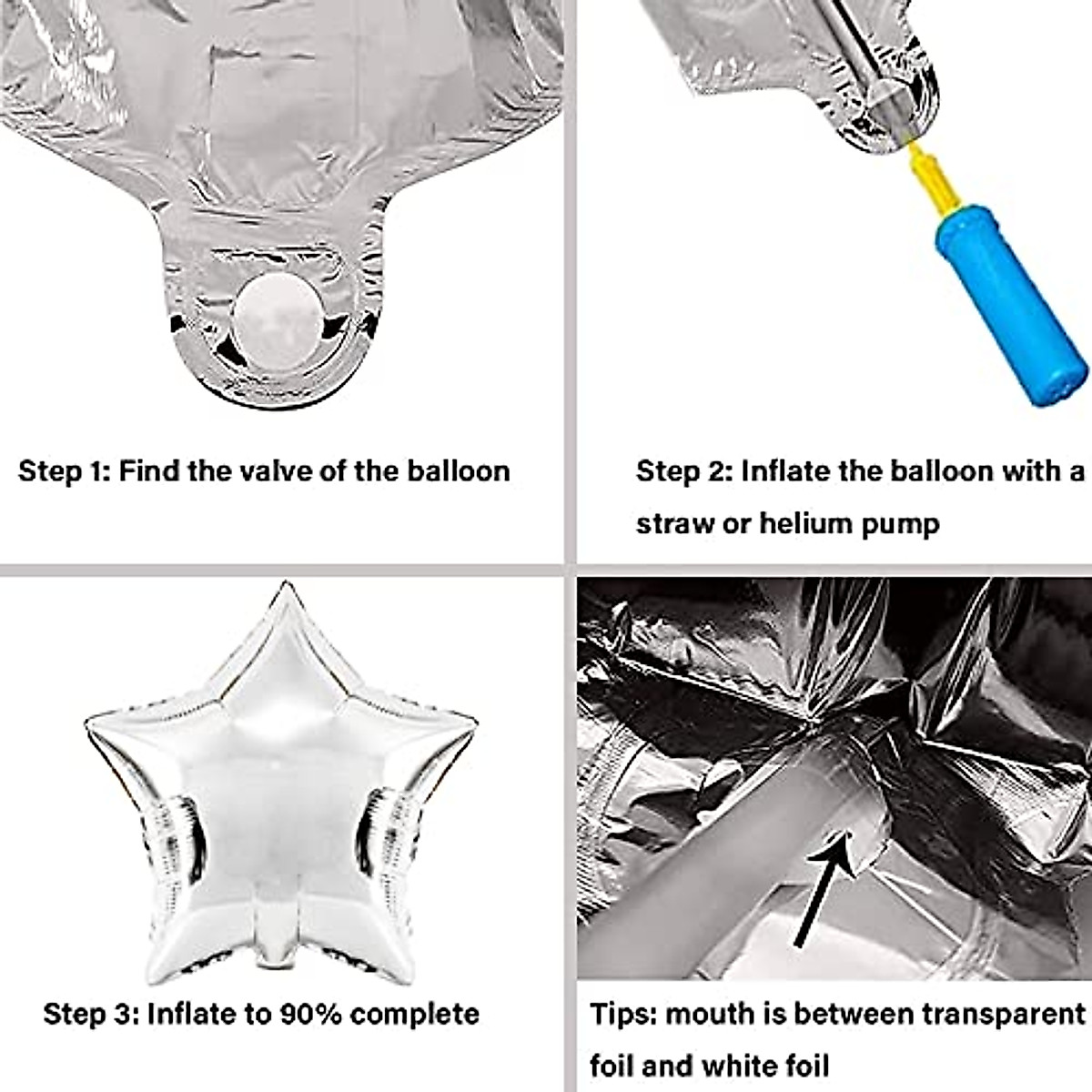 Step 1: Find the valve of the balloon

Step 2: Inflate the balloon with a straw or helium pump

Step 3: Inflate to 90% complete

Tips: mouth is between transparent foil and white foil