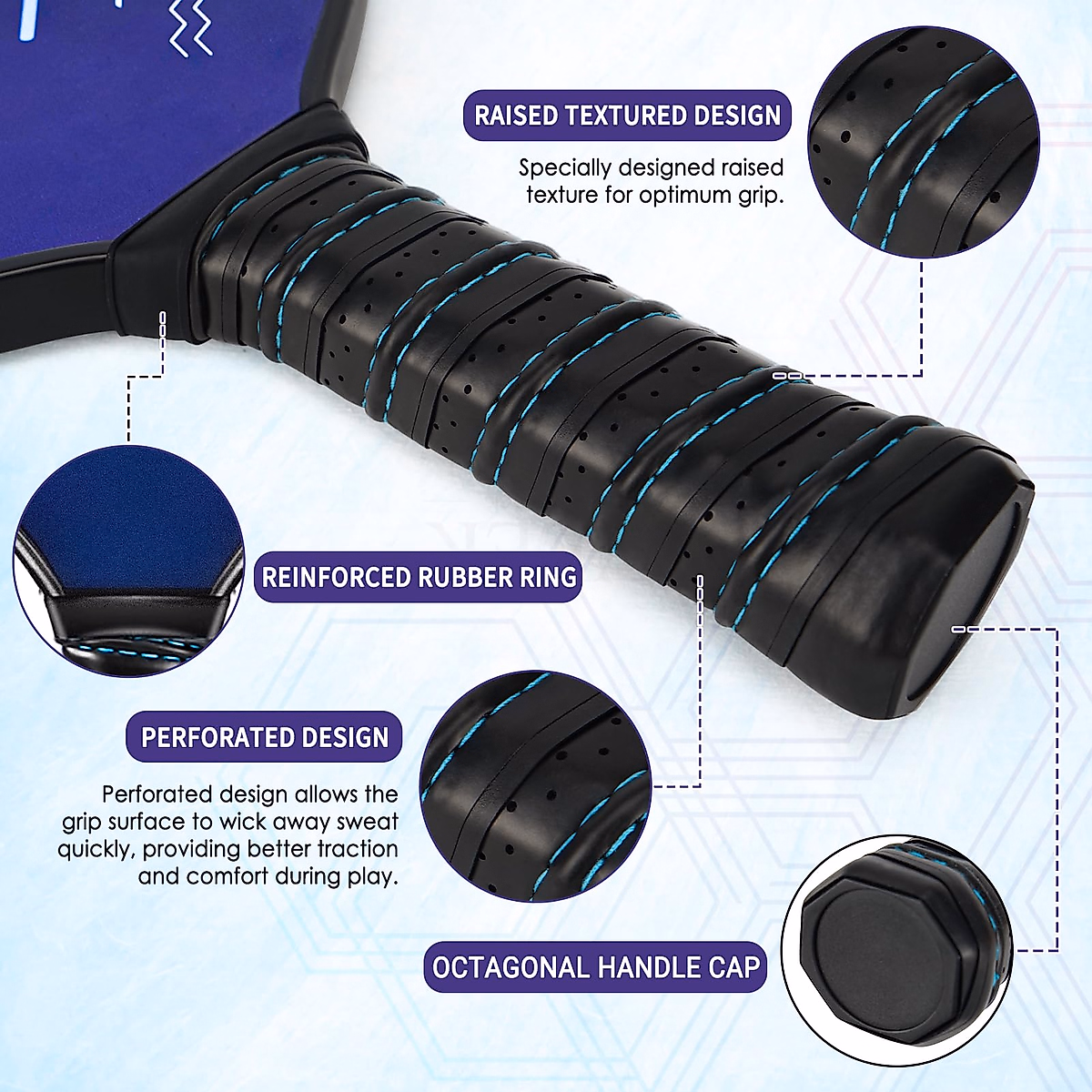 RAISED TEXTURED DESIGN

Specially designed raised texture for optimum grip.

REINFORCED RUBBER RING

PERFORATED DESIGN

Perforated design allows the grip surface to wick away sweat quickly, providing better traction and comfort during play.

OCTAGONAL HANDLE CAP