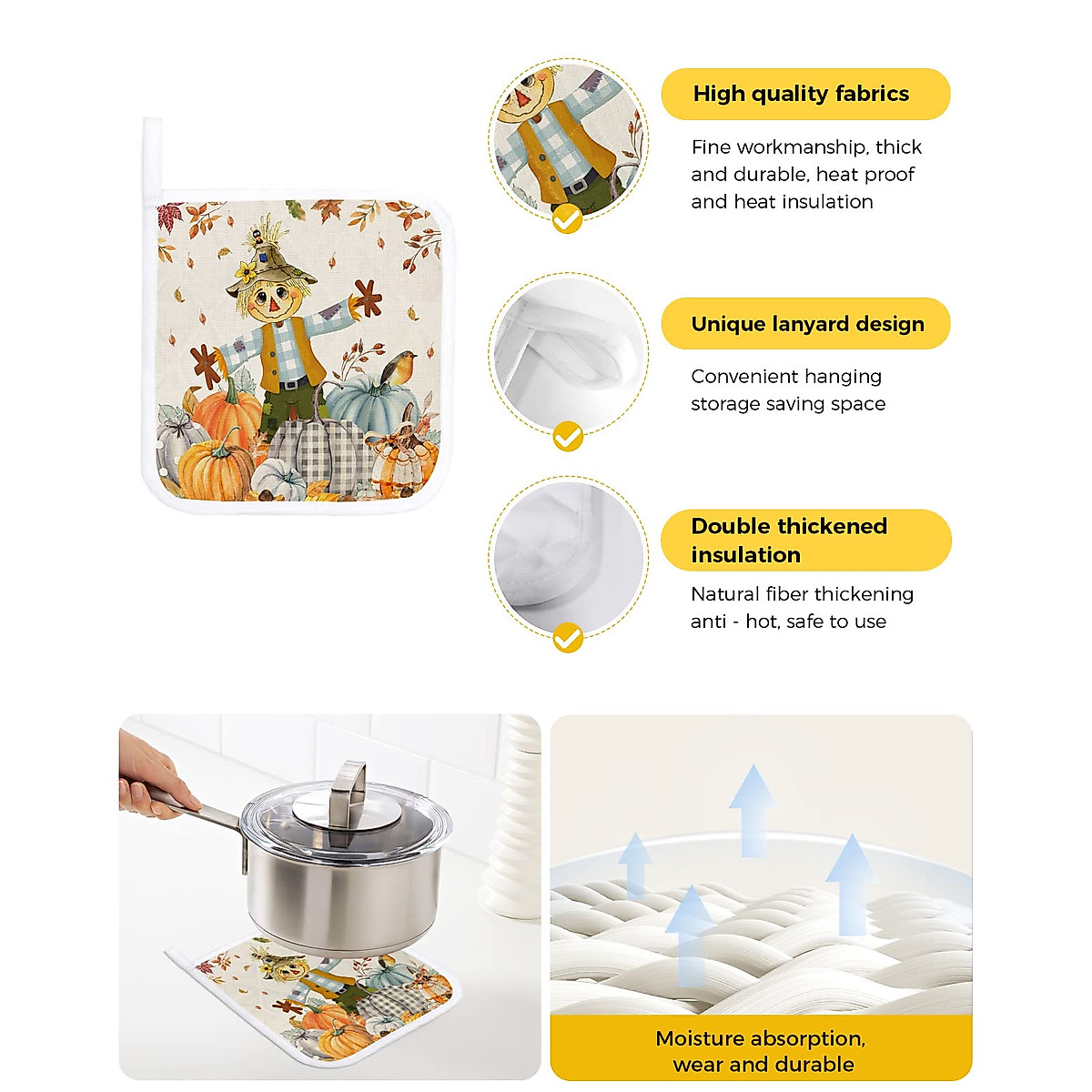 High quality fabrics

Fine workmanship, thick and durable, heat proof and heat insulation

Unique lanyard design

Convenient hanging storage saving space

Double thickened insulation

Natural fiber thickening anti - hot, safe to use

Moisture absorption, wear and durable