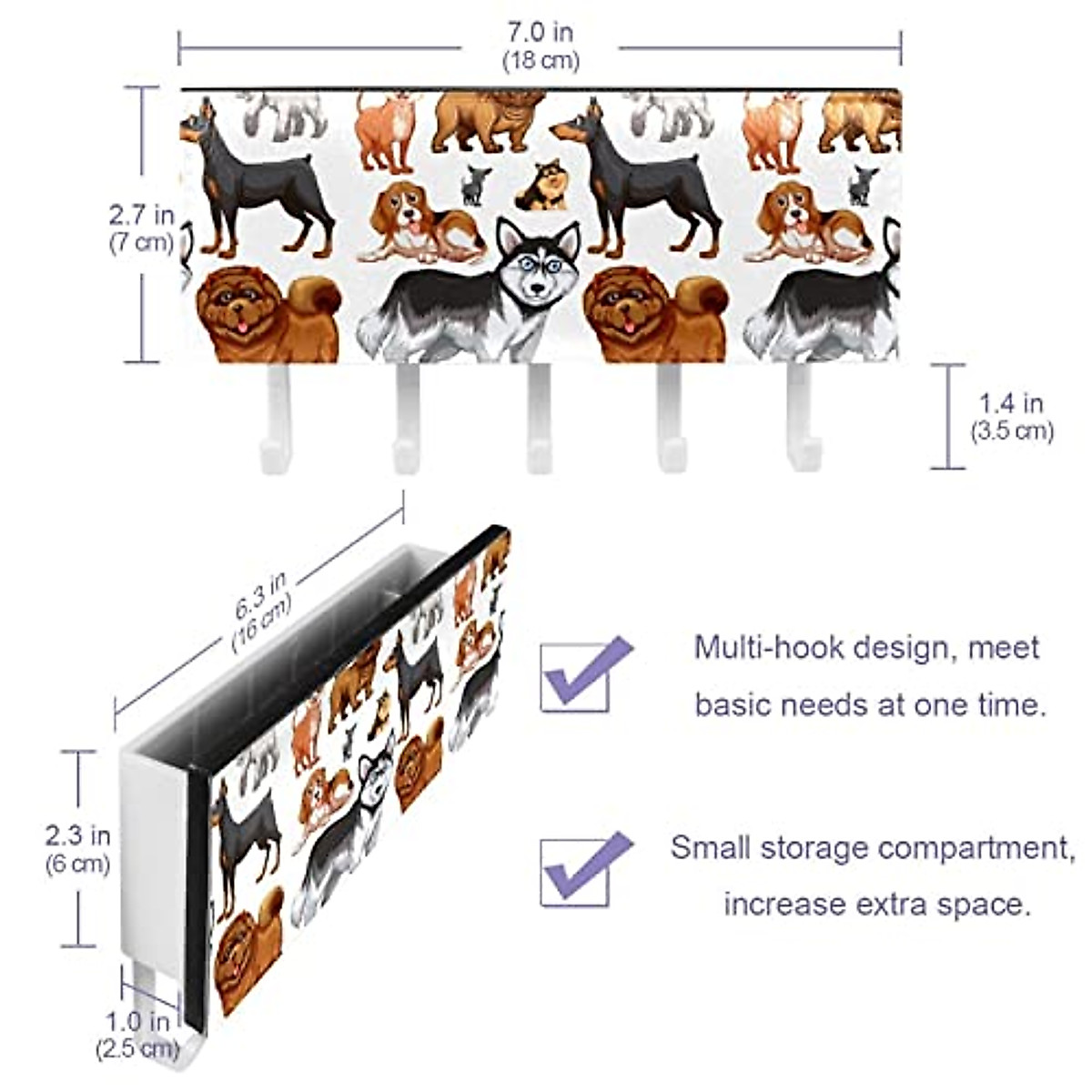 7.0 in
(18 cm)

2.7 in
(7 cm)

1.4 in
(3.5 cm)

6.3 in
(16 cm)

2.3 in
(6 cm)

1.0 in
(2.5 cm)

Multi-hook design, meet basic needs at one time.

Small storage compartment, increase extra space.