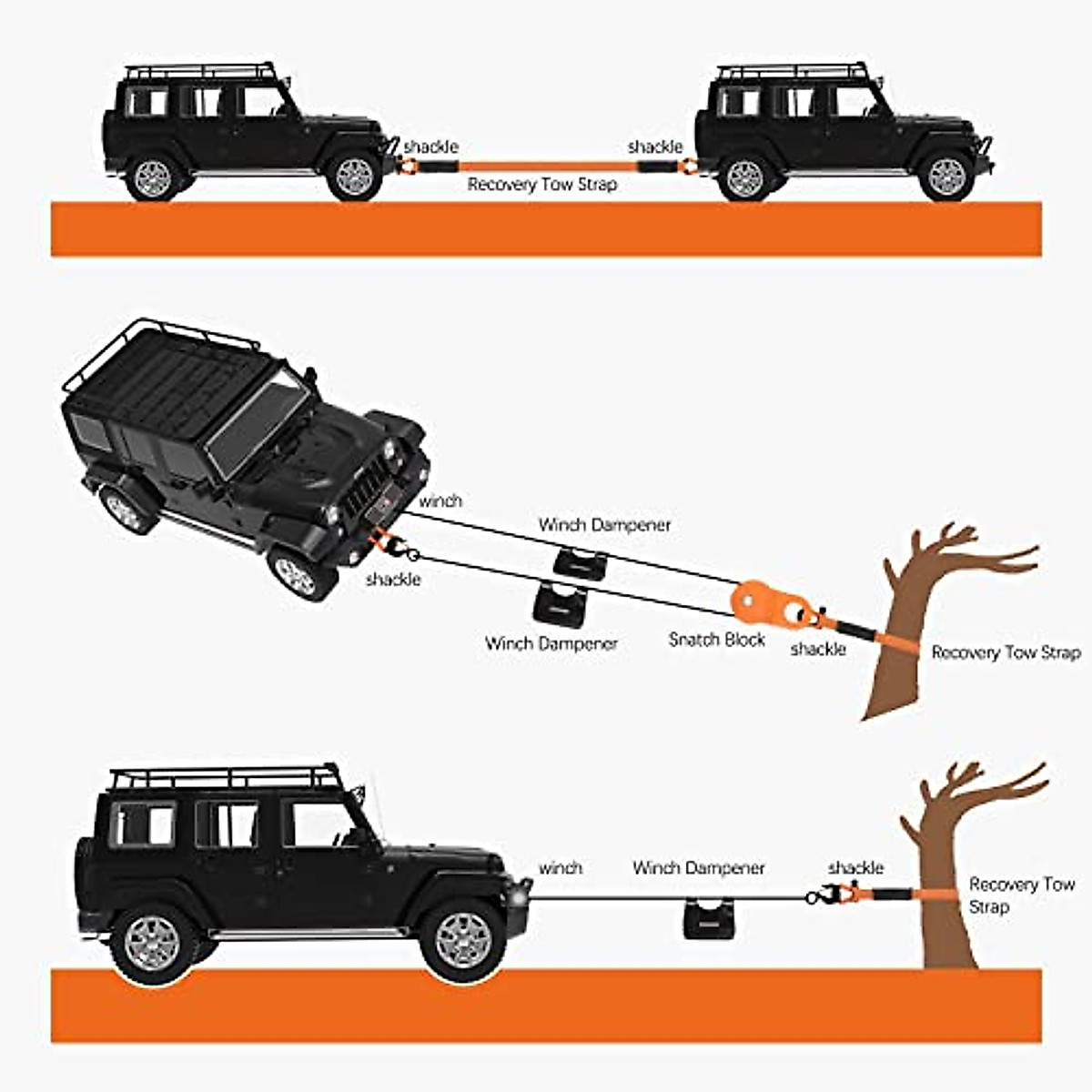 shackle
shackle
Recovery Tow Strap

winch
Winch Dampener
shackle
Winch Dampener
Snatch Block
shackle
Recovery Tow Strap

winch
Winch Dampener
shackle
Recovery Tow Strap