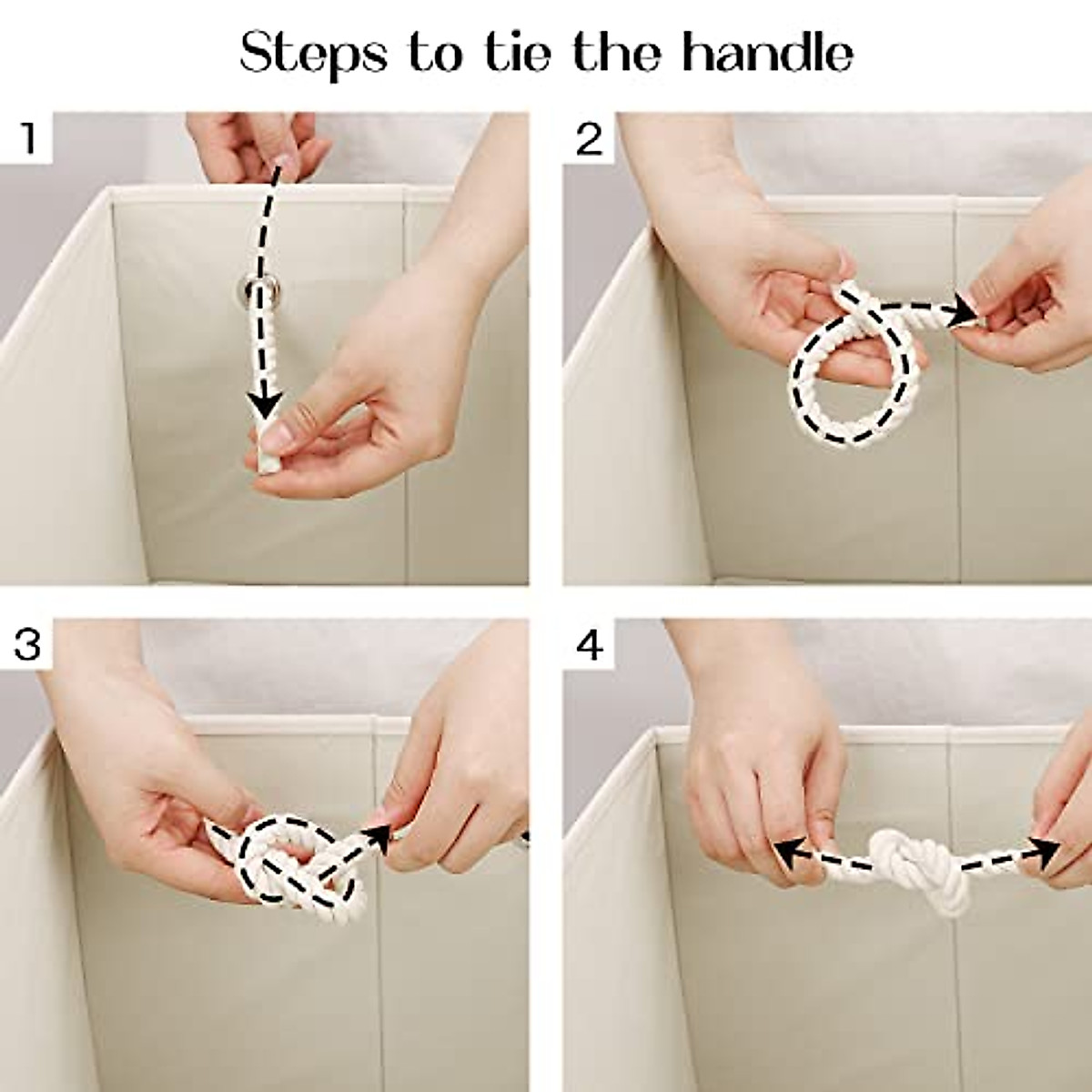 Steps to tie the handle

1

2

3

4