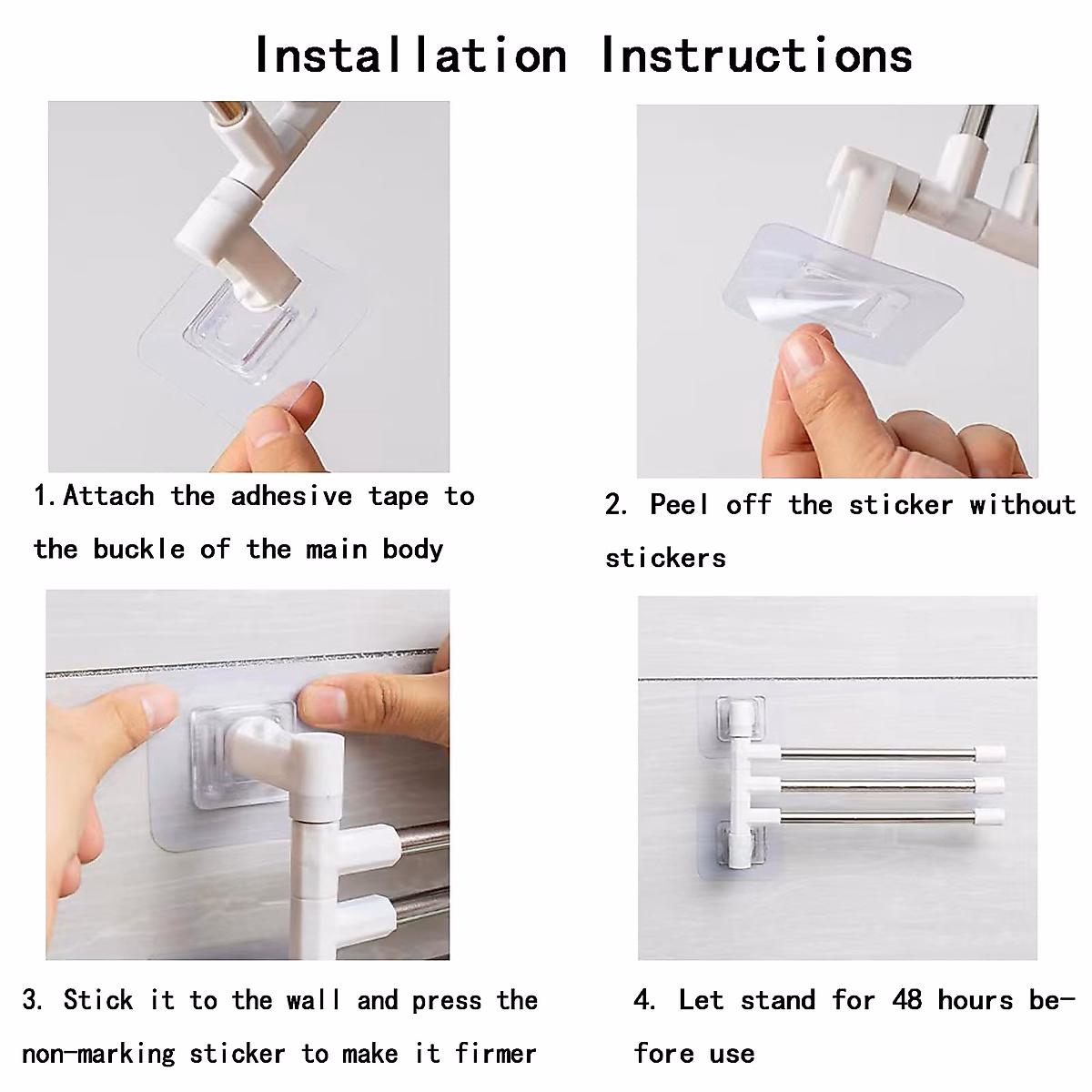 Installation Instructions

1.Attach the adhesive tape to the buckle of the main body

2. Peel off the sticker without stickers

3. Stick it to the wall and press the non-marking sticker to make it firmer

4. Let stand for 48 hours before use