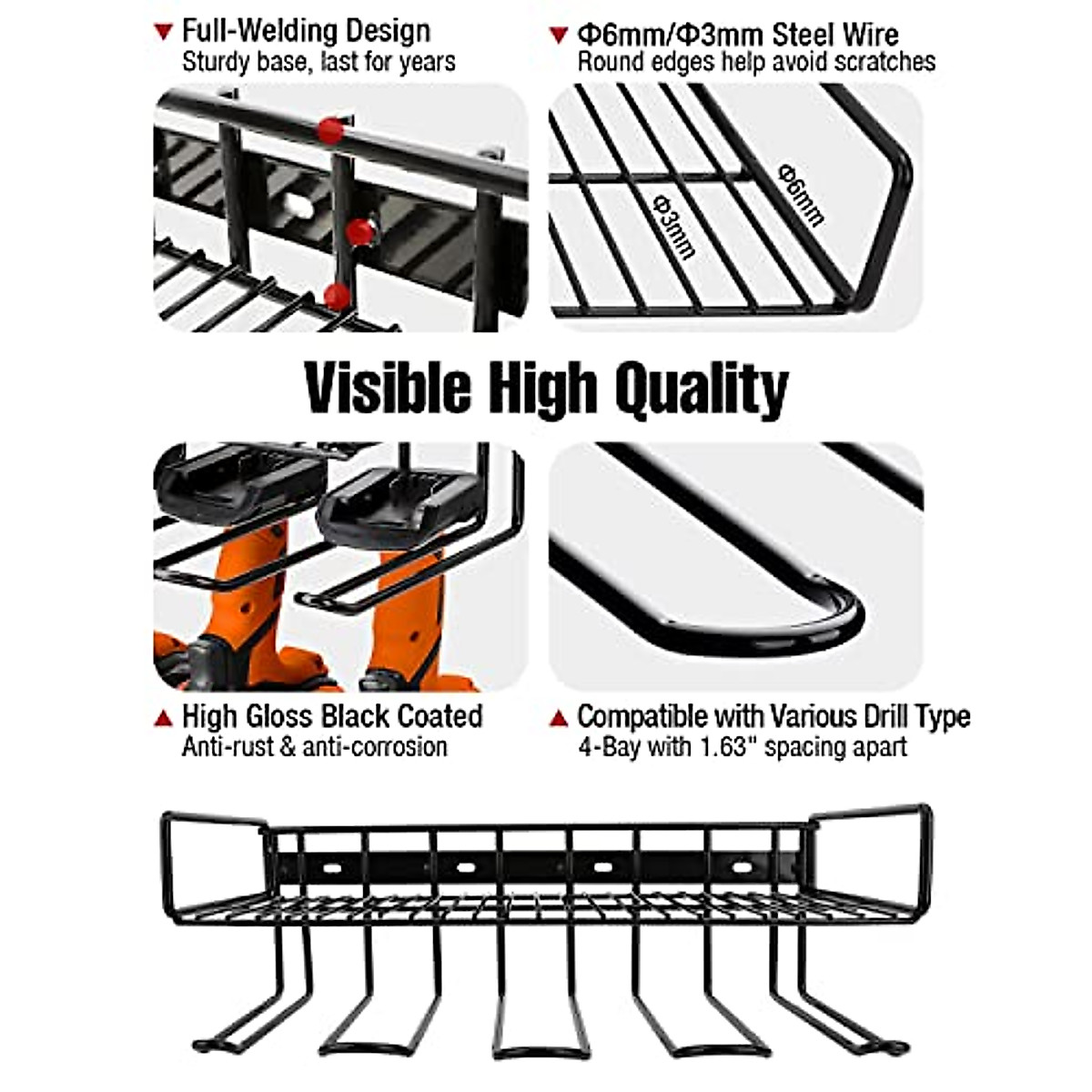 ▼ Full-Welding Design
Sturdy base, last for years

▼ Φ6mm/Φ3mm Steel Wire
Round edges help avoid scratches

Φ3mm

Φ6mm

Visible High Quality

▲ High Gloss Black Coated
Anti-rust & anti-corrosion

▲ Compatible with Various Drill Type
4-Bay with 1.63" spacing apart