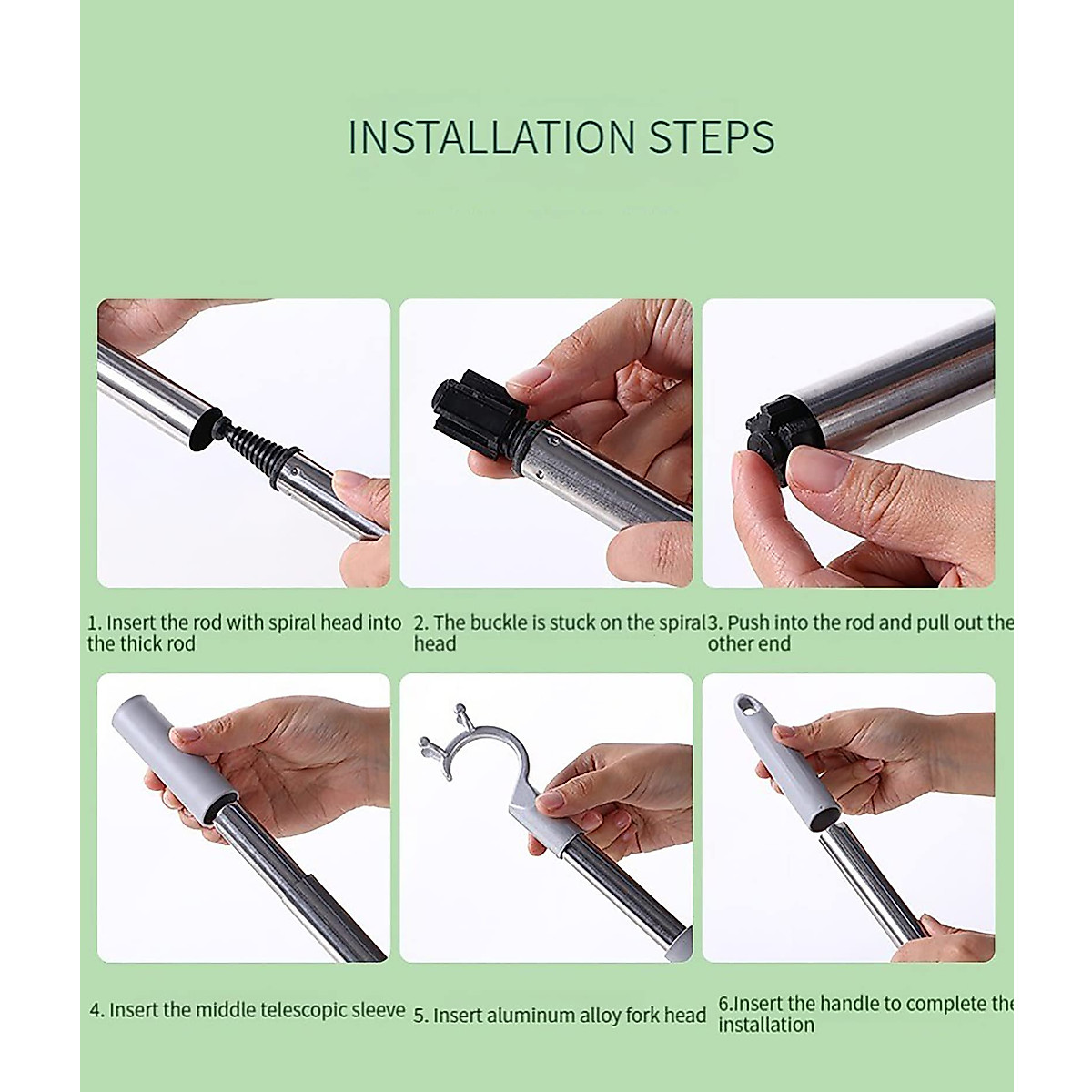 INSTALLATION STEPS

1. Insert the rod with spiral head into the thick rod

2. The buckle is stuck on the spiral head

3. Push into the rod and pull out the other end

4. Insert the middle telescopic sleeve

5. Insert aluminum alloy fork head

6.Insert the handle to complete the installation