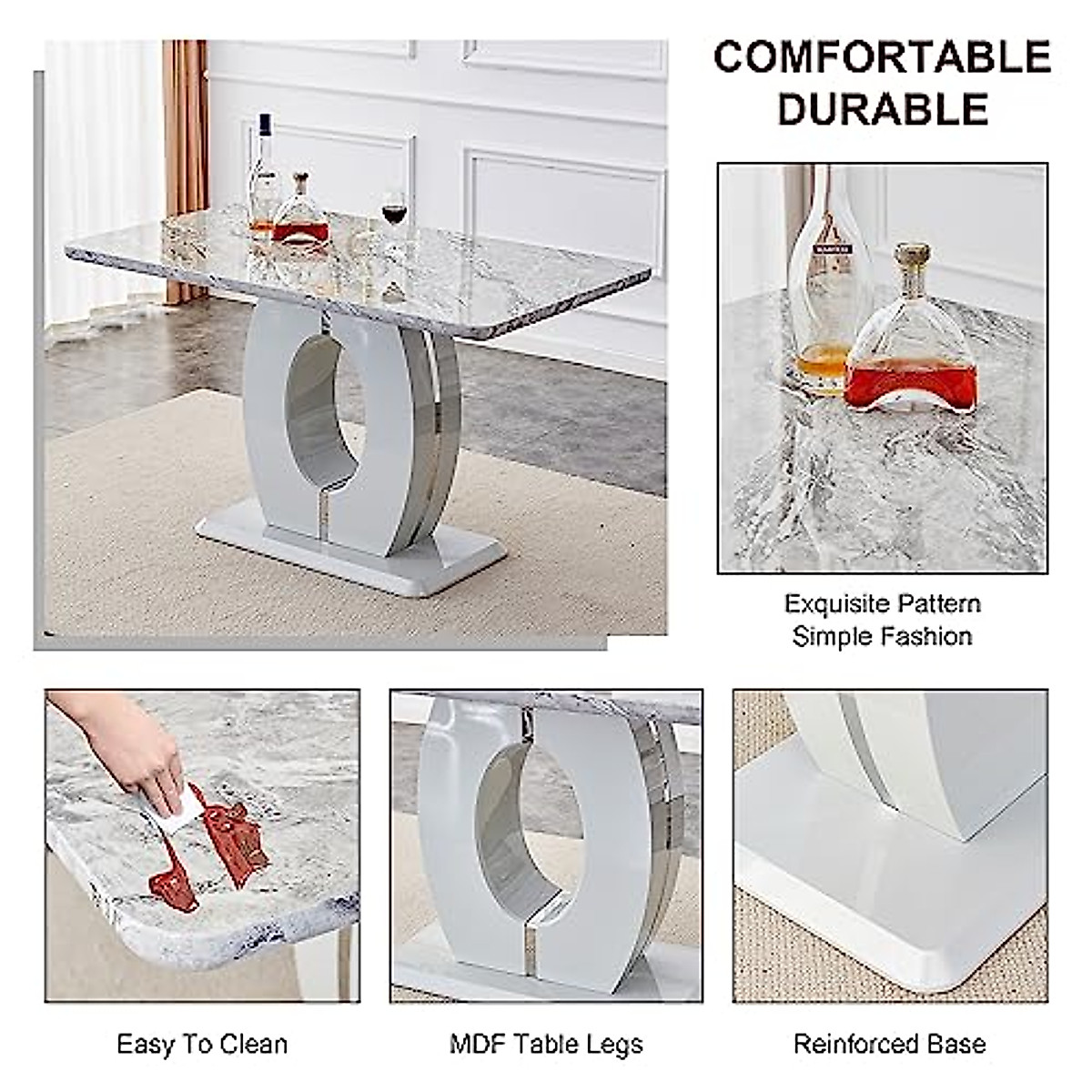 COMFORTABLE
DURABLE

Exquisite Pattern
Simple Fashion

Easy To Clean

MDF Table Legs

Reinforced Base