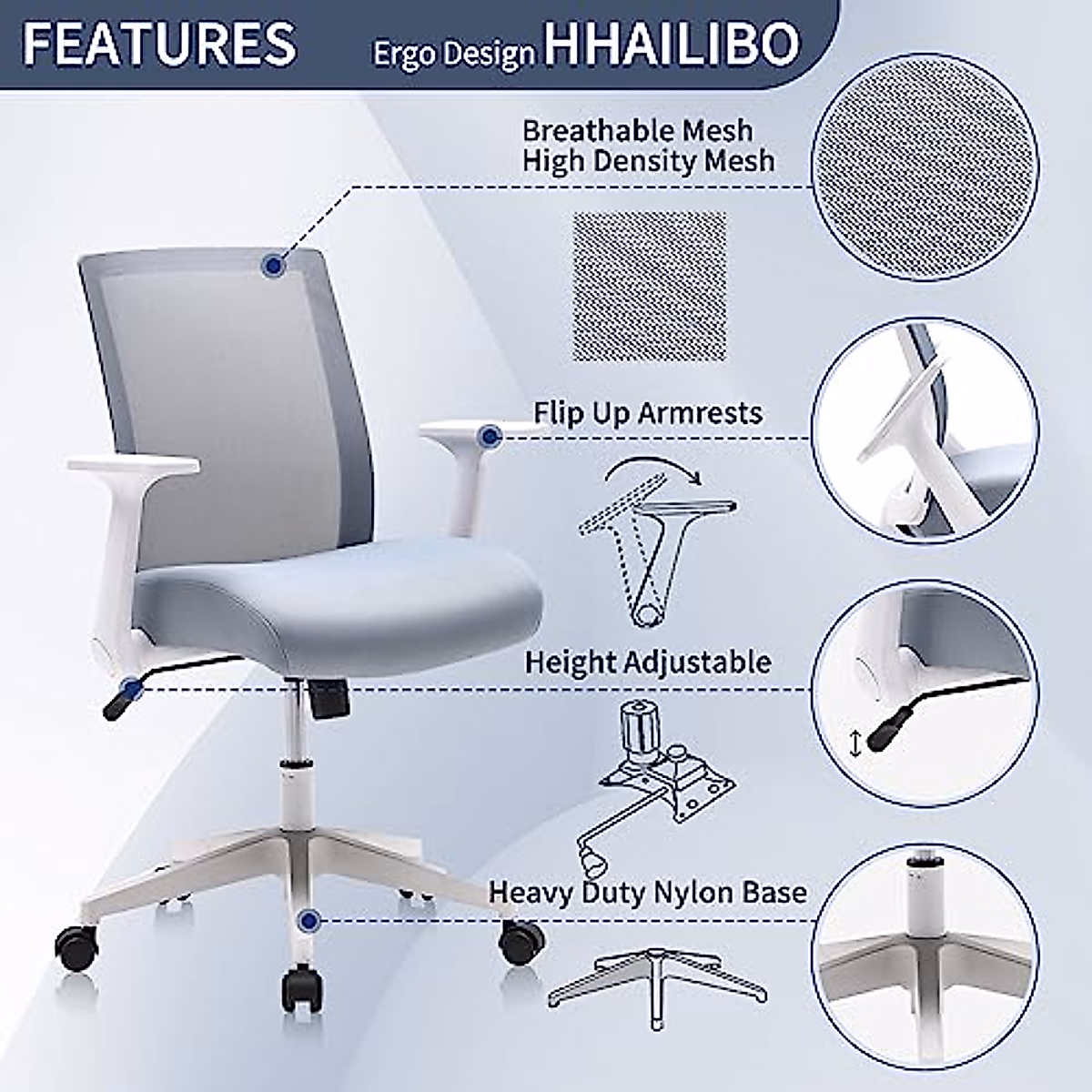 FEATURES Ergo Design HHAILIBO

Breathable Mesh
High Density Mesh

Flip Up Armrests

Height Adjustable

Heavy Duty Nylon Base