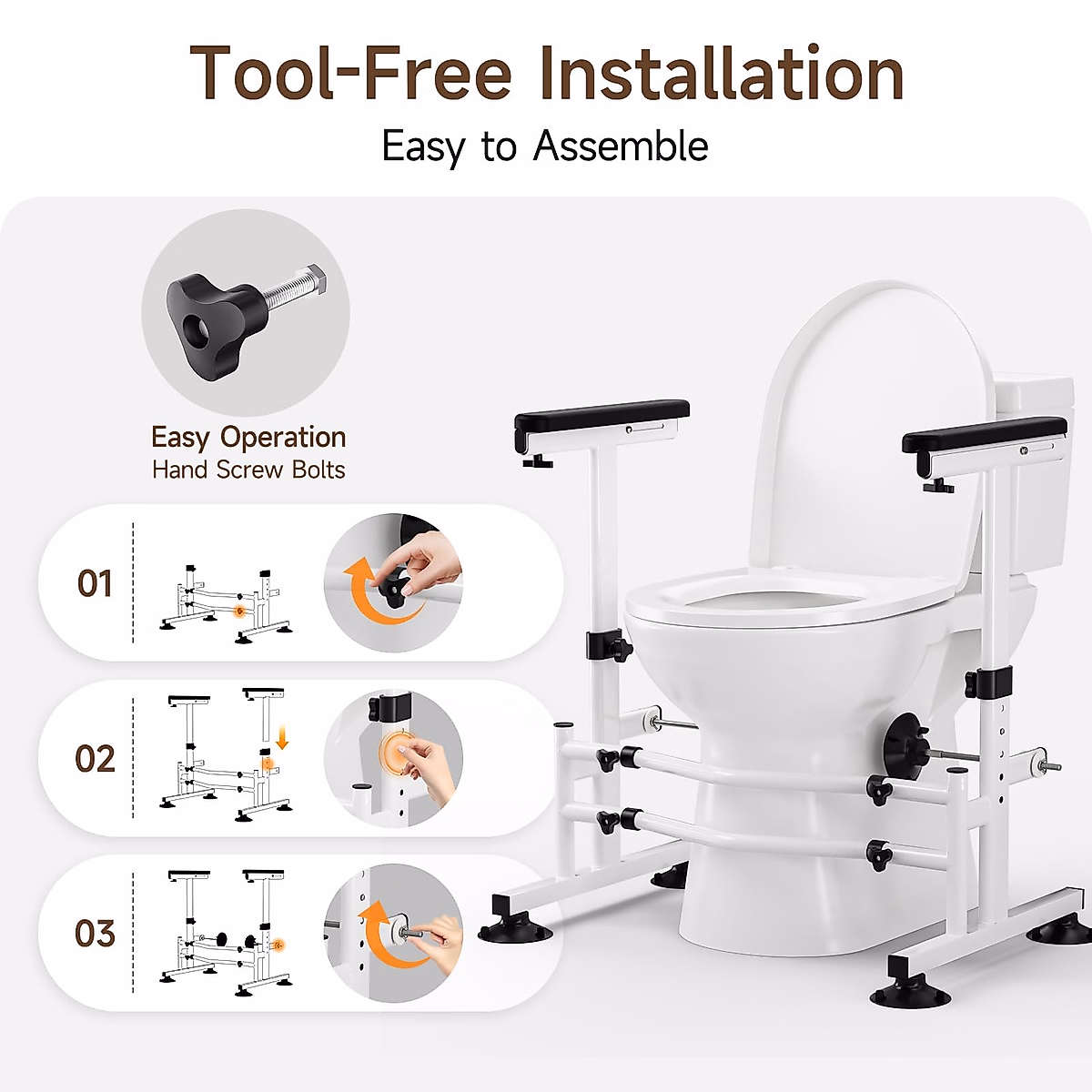 Tool-Free Installation

Easy to Assemble

Easy Operation
Hand Screw Bolts

01

02

03