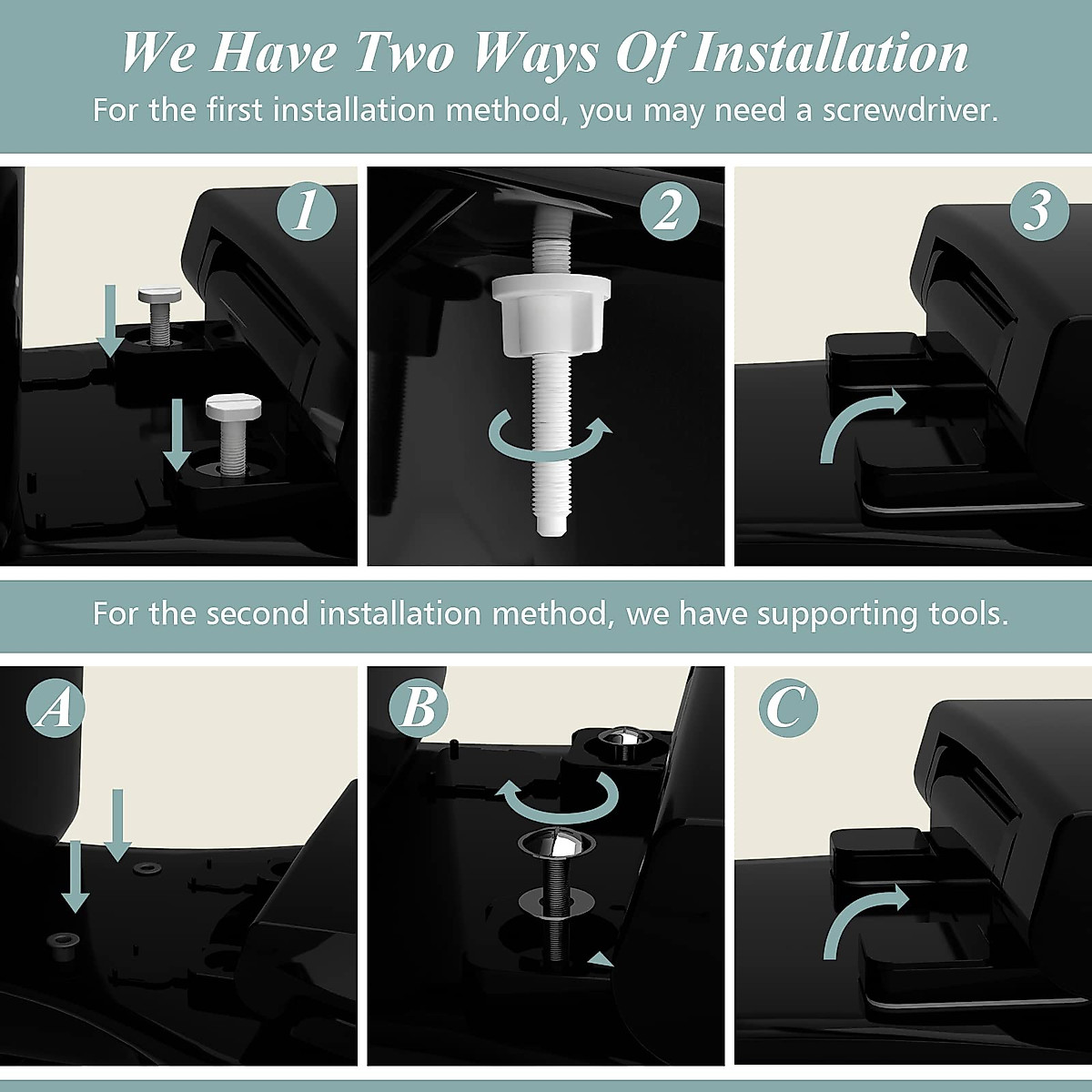 We Have Two Ways Of Installation
For the first installation method, you may need a screwdriver.

1

2

3

For the second installation method, we have supporting tools.

A

B

C