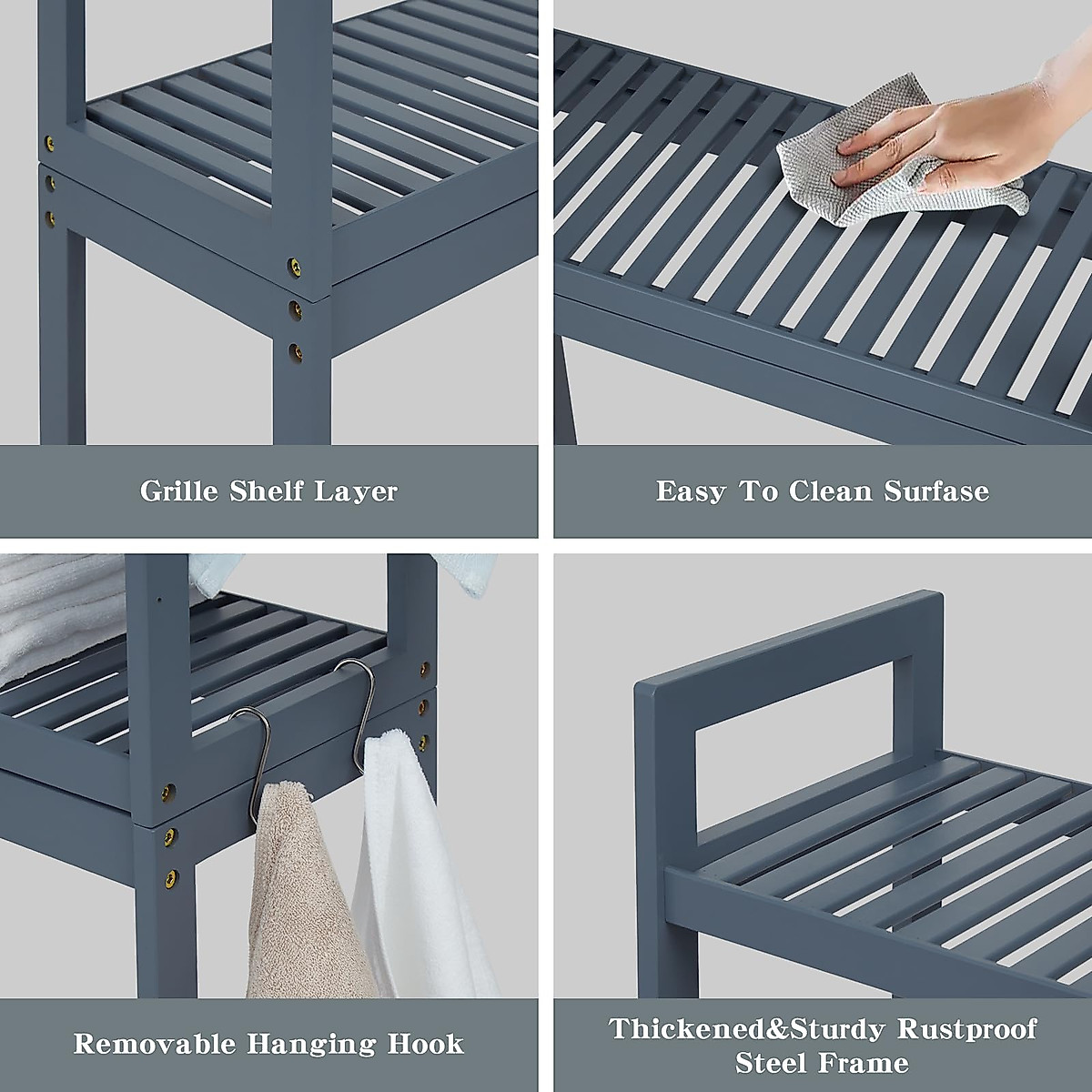 Grille Shelf Layer

Easy To Clean Surfase

Removable Hanging Hook

Thickened&Sturdy Rustproof Steel Frame