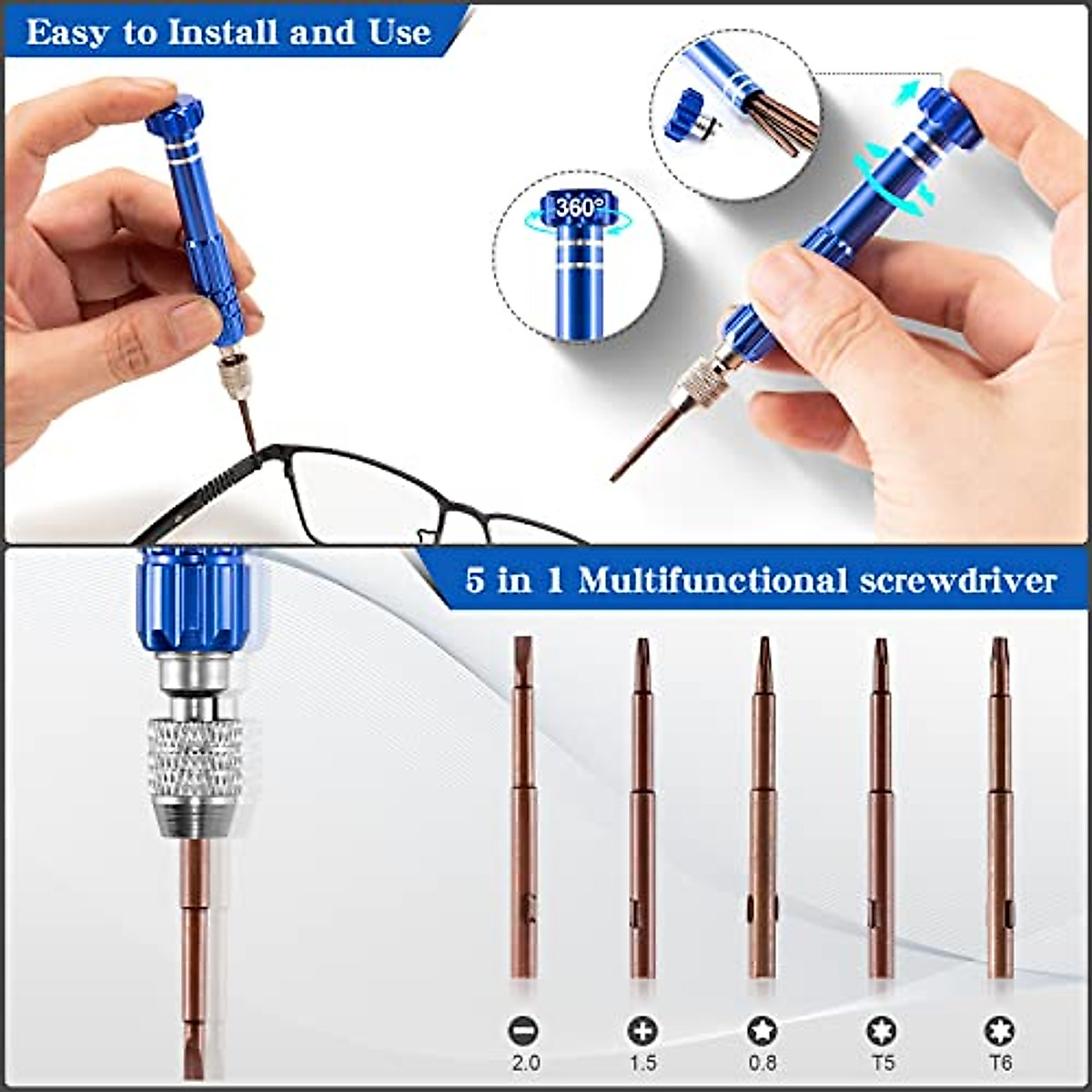 Easy to Install and Use

360°

5 in 1 Multifunctional screwdriver

2.0

1.5

0.8

T5

T6