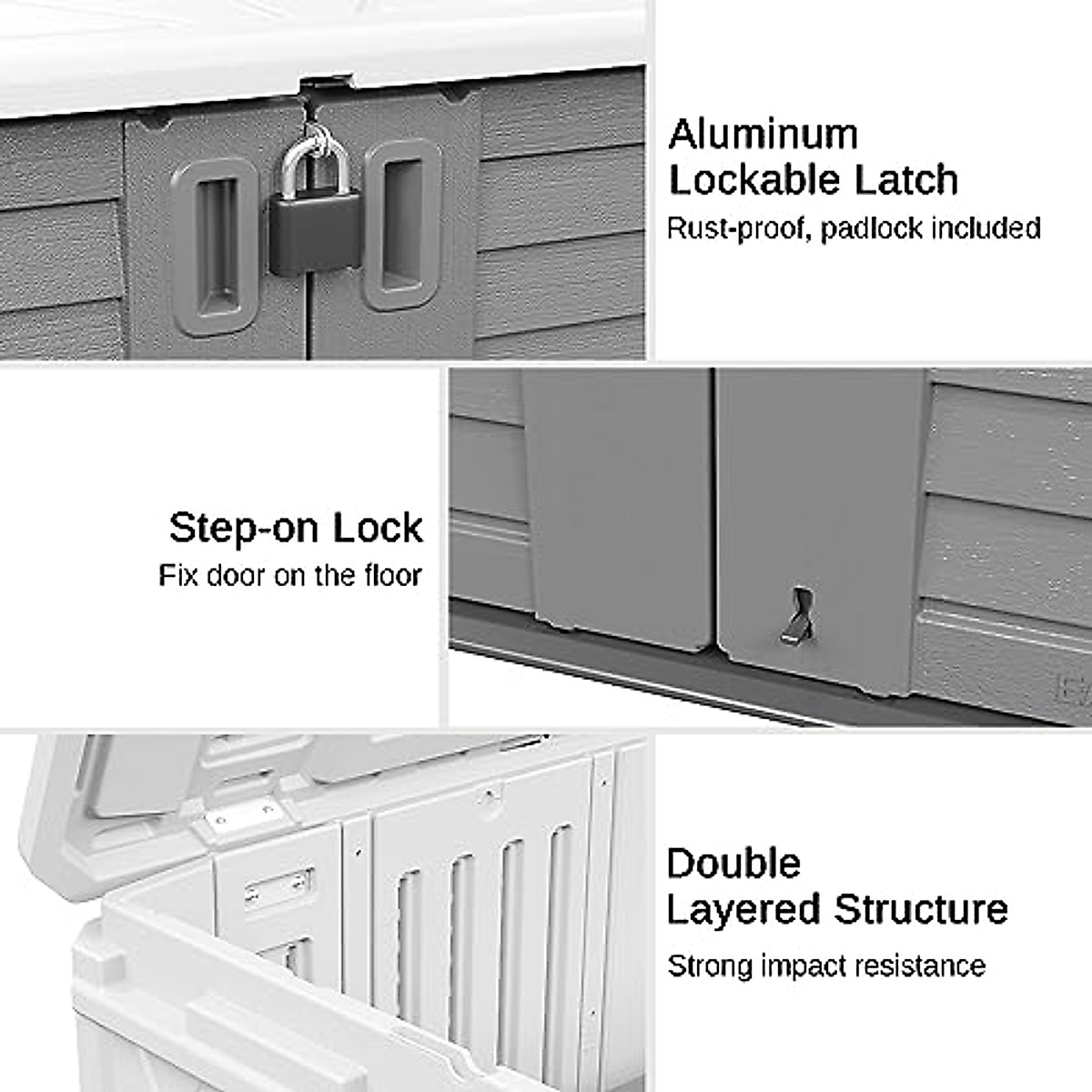 Aluminum Lockable Latch

Rust-proof, padlock included

Step-on Lock

Fix door on the floor

Double Layered Structure

Strong impact resistance