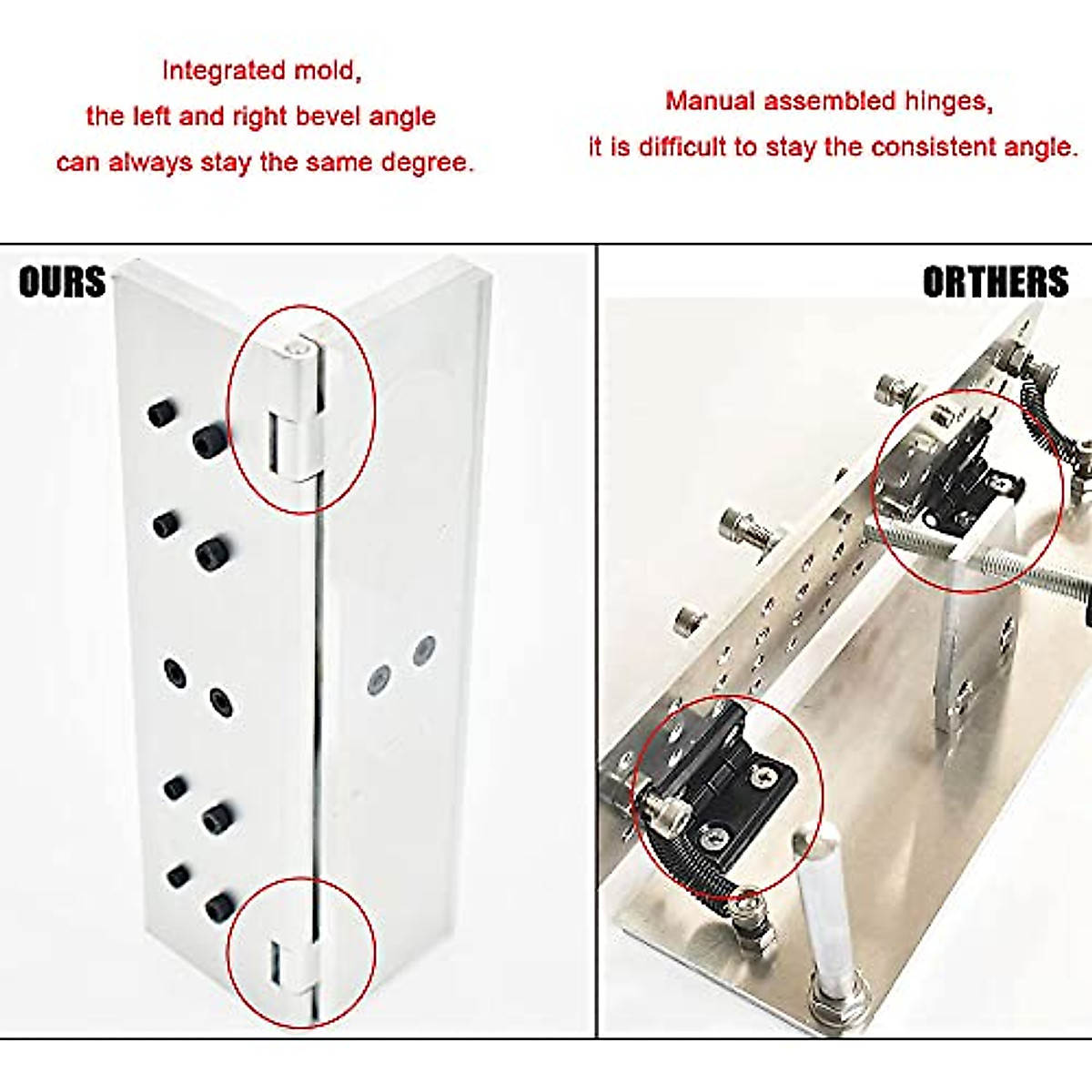 Integrated mold,
the left and right bevel angle
can always stay the same degree.

Manual assembled hinges,
it is difficult to stay the consistent angle.

OURS

ORTHERS