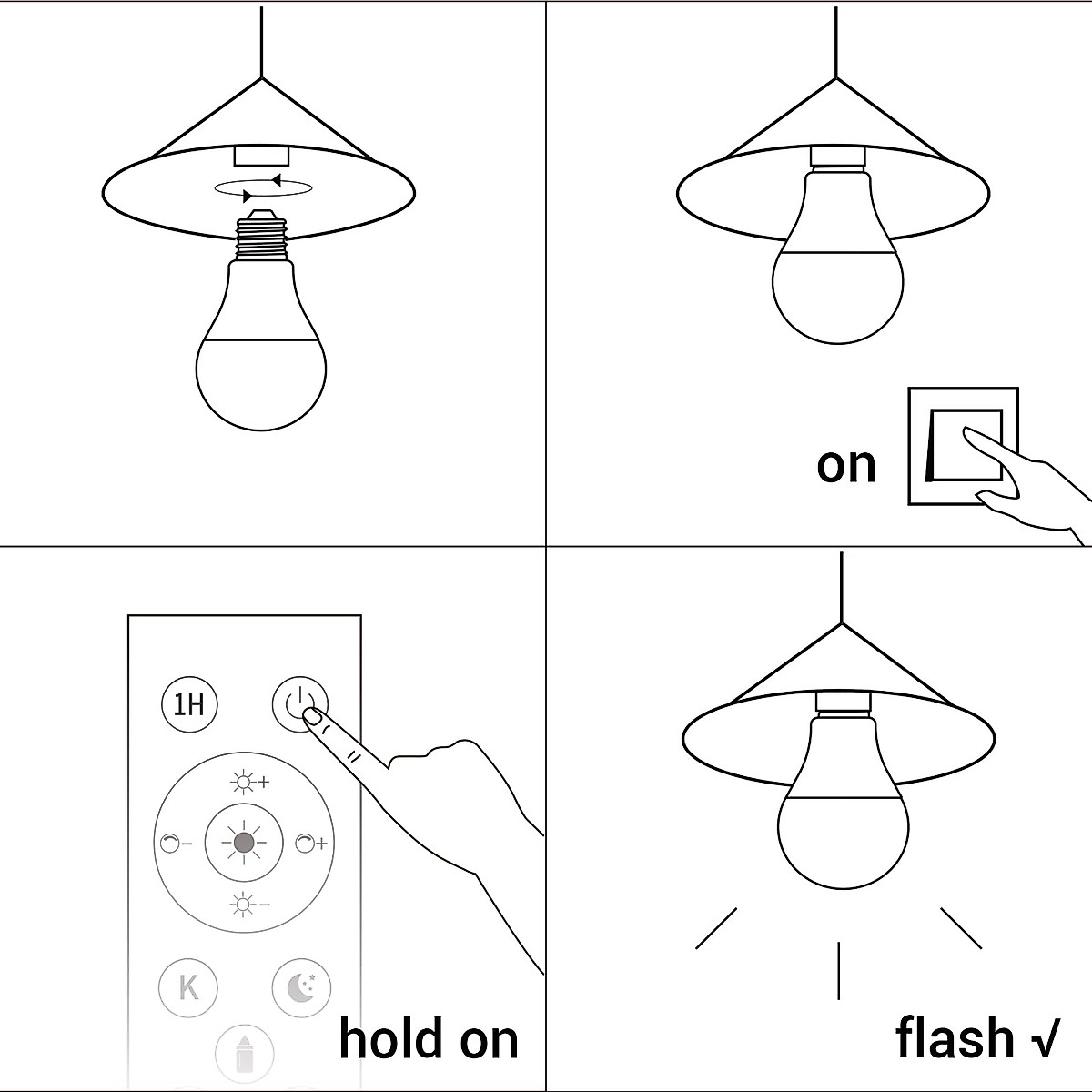 on

1H

K

hold on

flash √