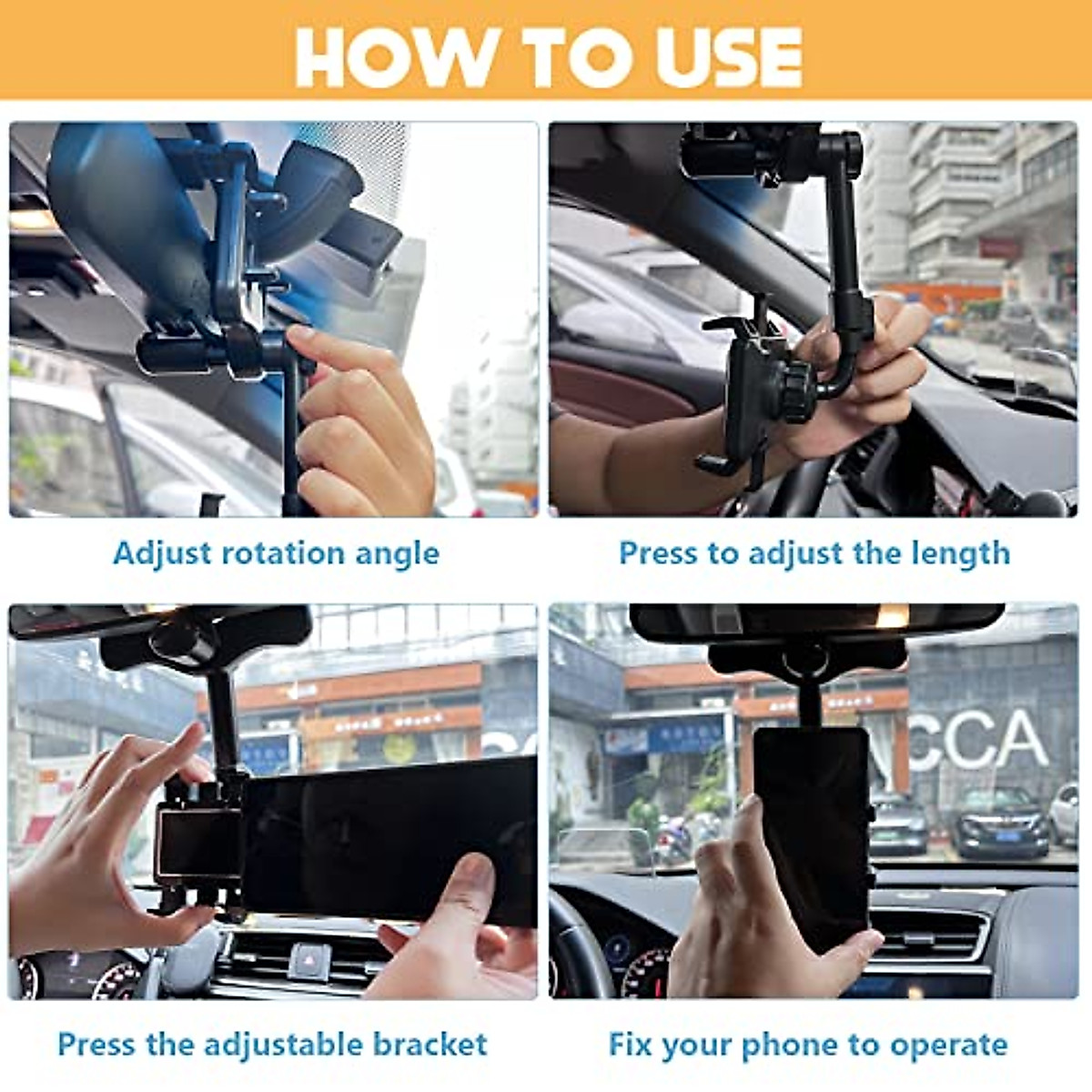 HOW TO USE

Adjust rotation angle

Press to adjust the length

CCA

Press the adjustable bracket

Fix your phone to operate